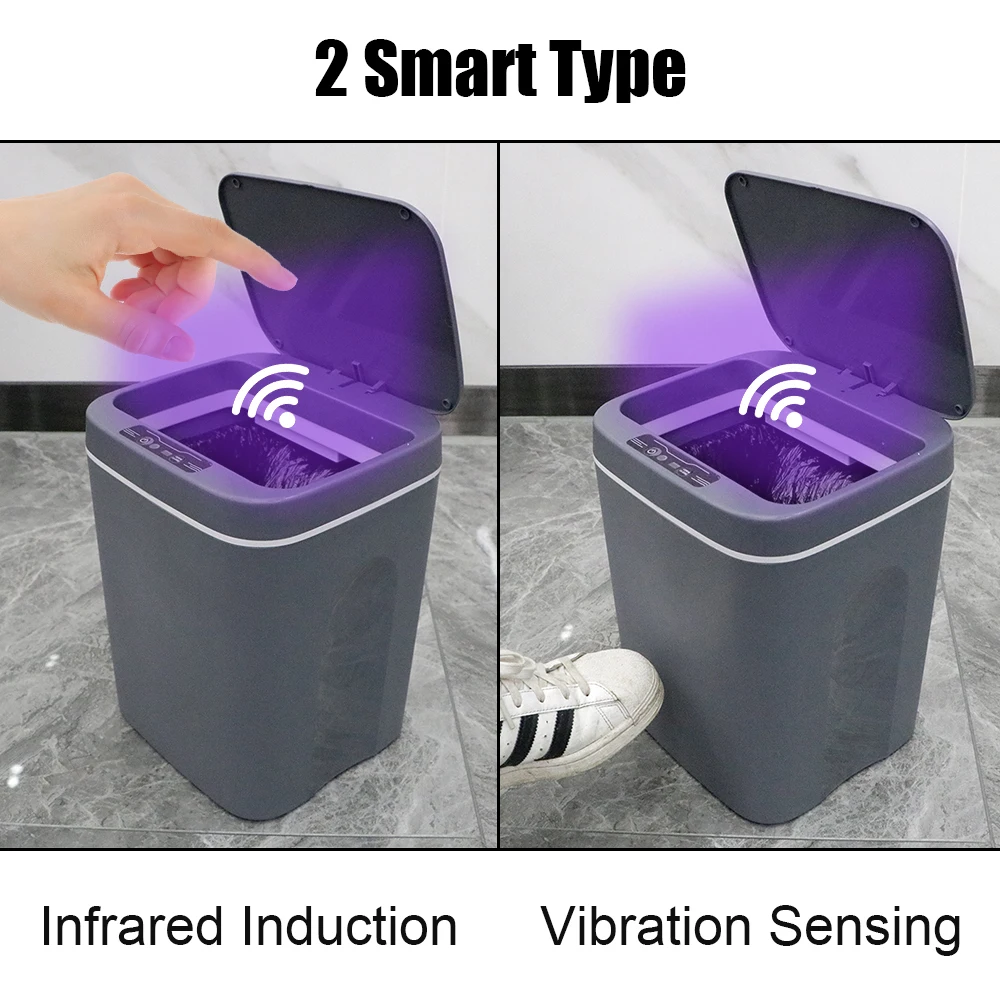 2 Smart Type

Infrared Induction

Vibration Sensing