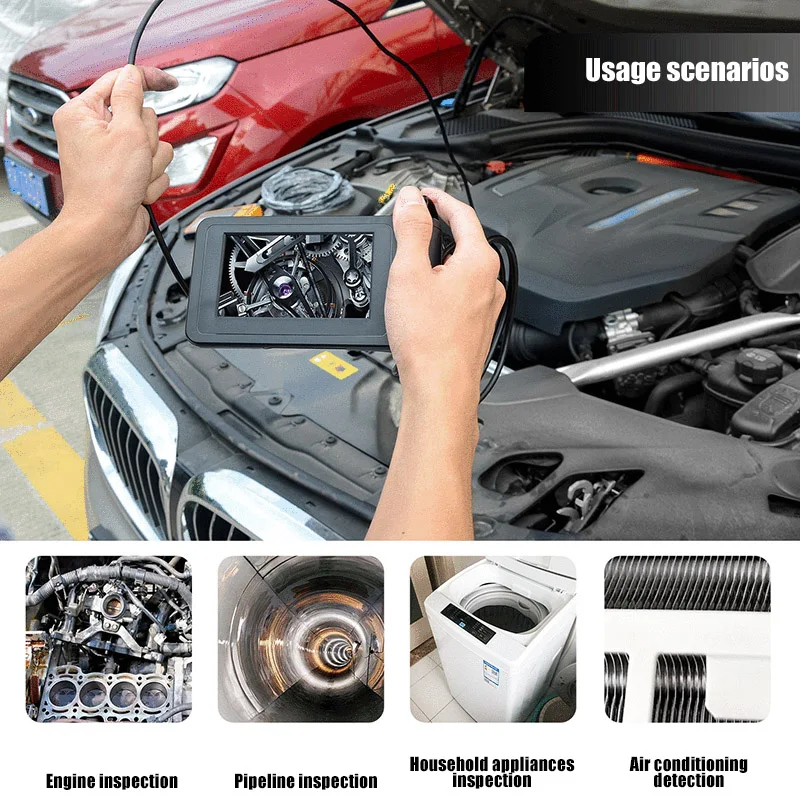 Usage scenarios

Engine inspection

Pipeline inspection

Household appliances inspection

Air conditioning detection