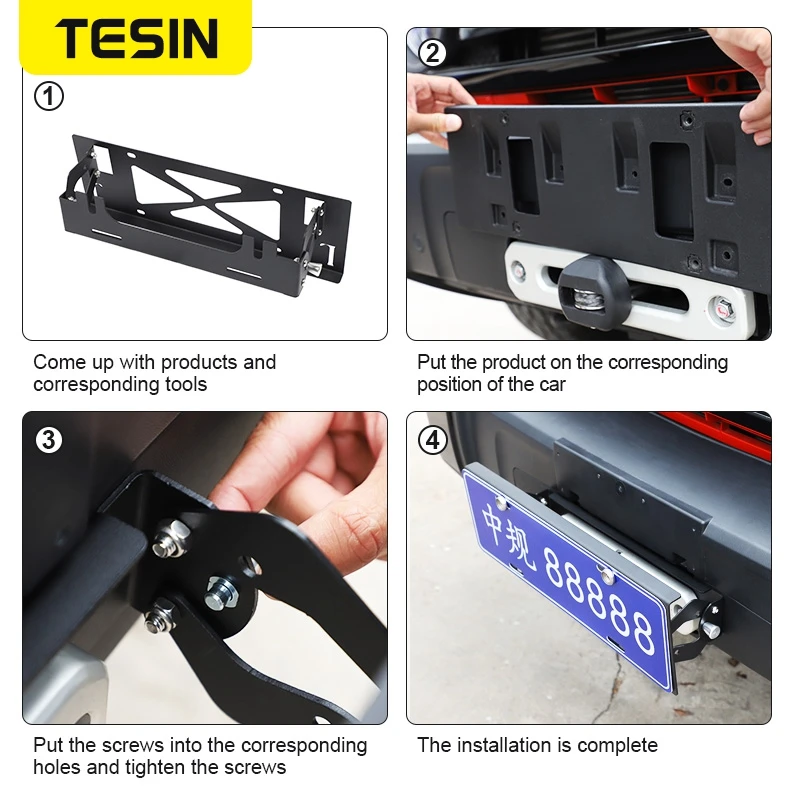 TESIN

①

Come up with products and corresponding tools

②

Put the product on the corresponding position of the car

③

Put the screws into the corresponding holes and tighten the screws

④

中规 88888

The installation is complete