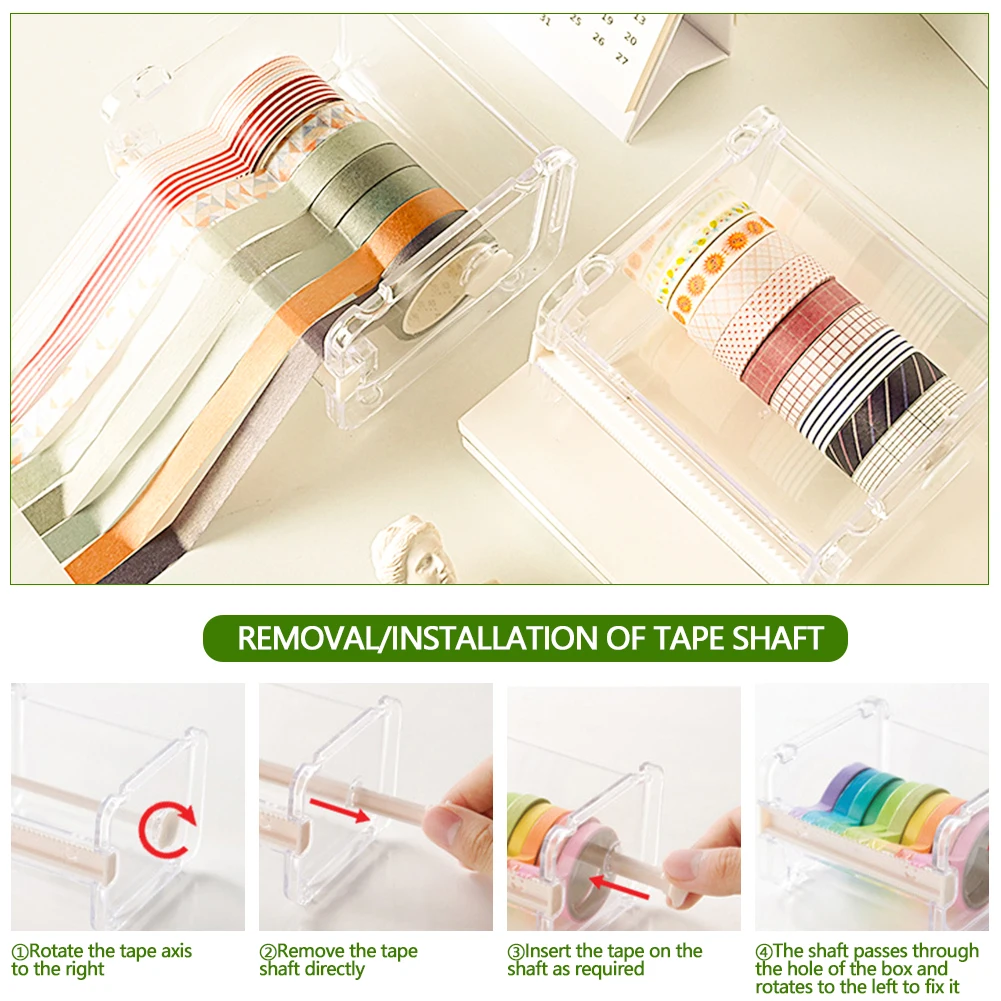 31 25 19 13
26 20
27

REMOVAL/INSTALLATION OF TAPE SHAFT

①Rotate the tape axis to the right

②Remove the tape shaft directly

③Insert the tape on the shaft as required

④The shaft passes through the hole of the box and rotates to the left to fix it