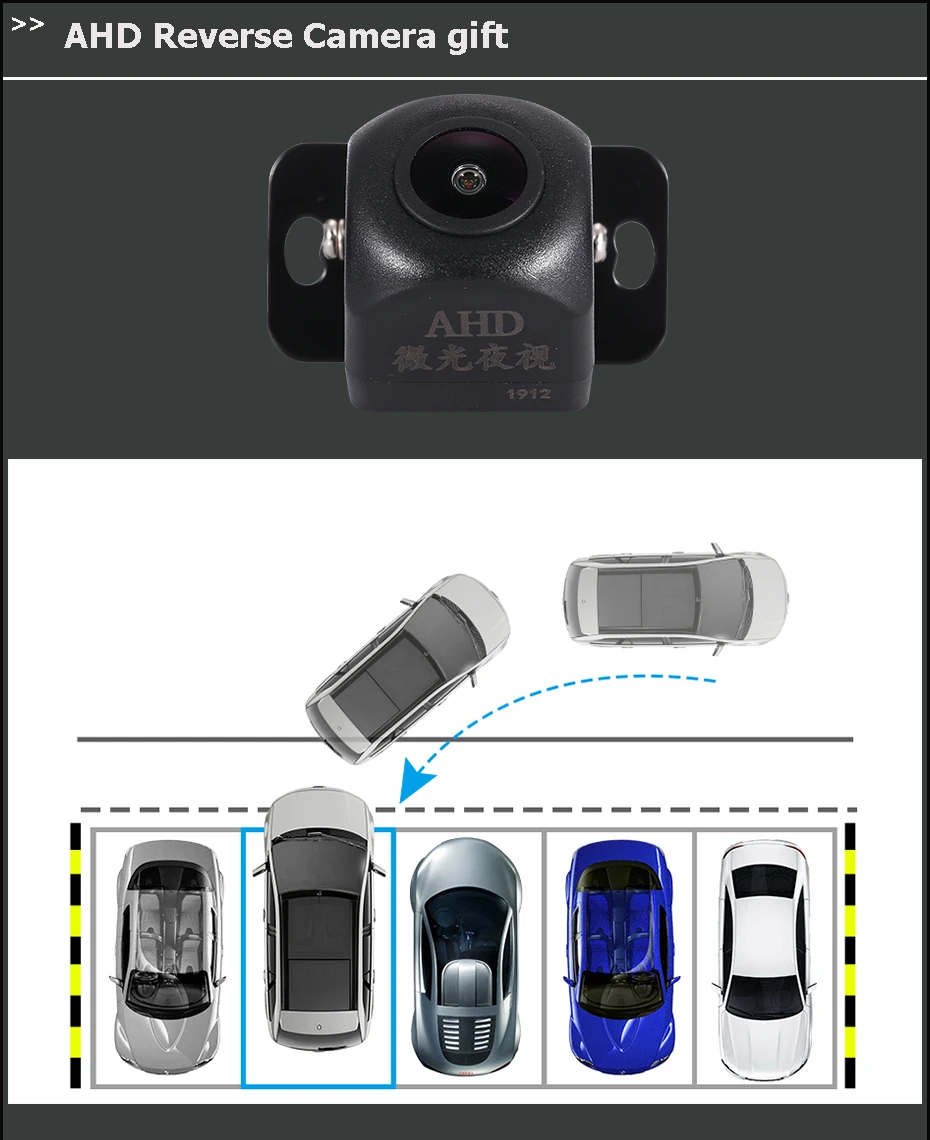 >> AHD Reverse Camera gift

AHD
微光夜视
1912