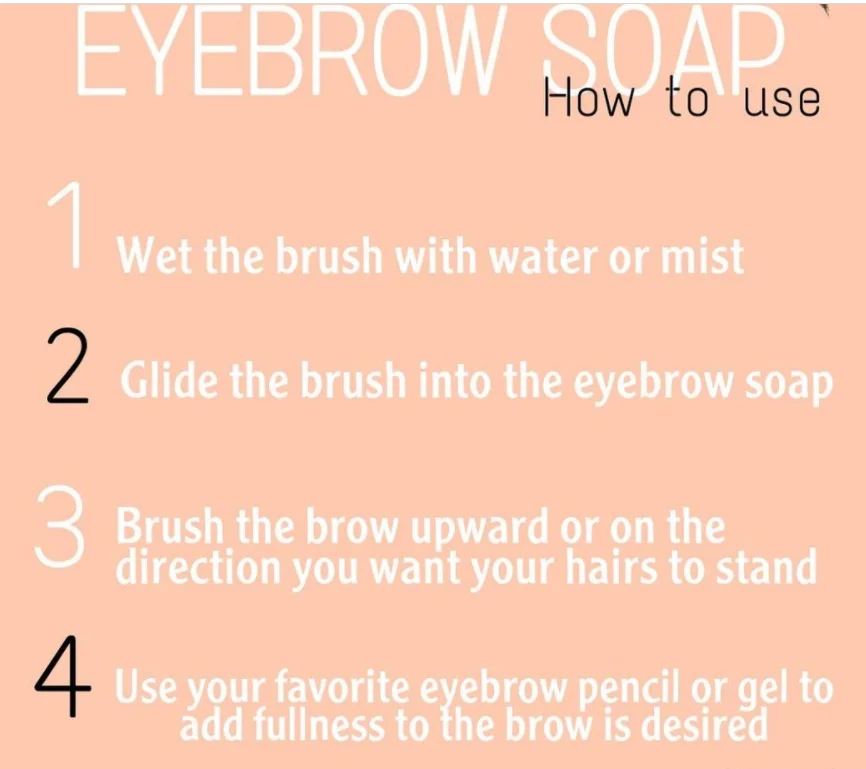 EYEBROW SOAP
How to use

1 Wet the brush with water or mist

2 Glide the brush into the eyebrow soap

3 Brush the brow upward or on the direction you want your hairs to stand

4 Use your favorite eyebrow pencil or gel to add fullness to the brow is desired