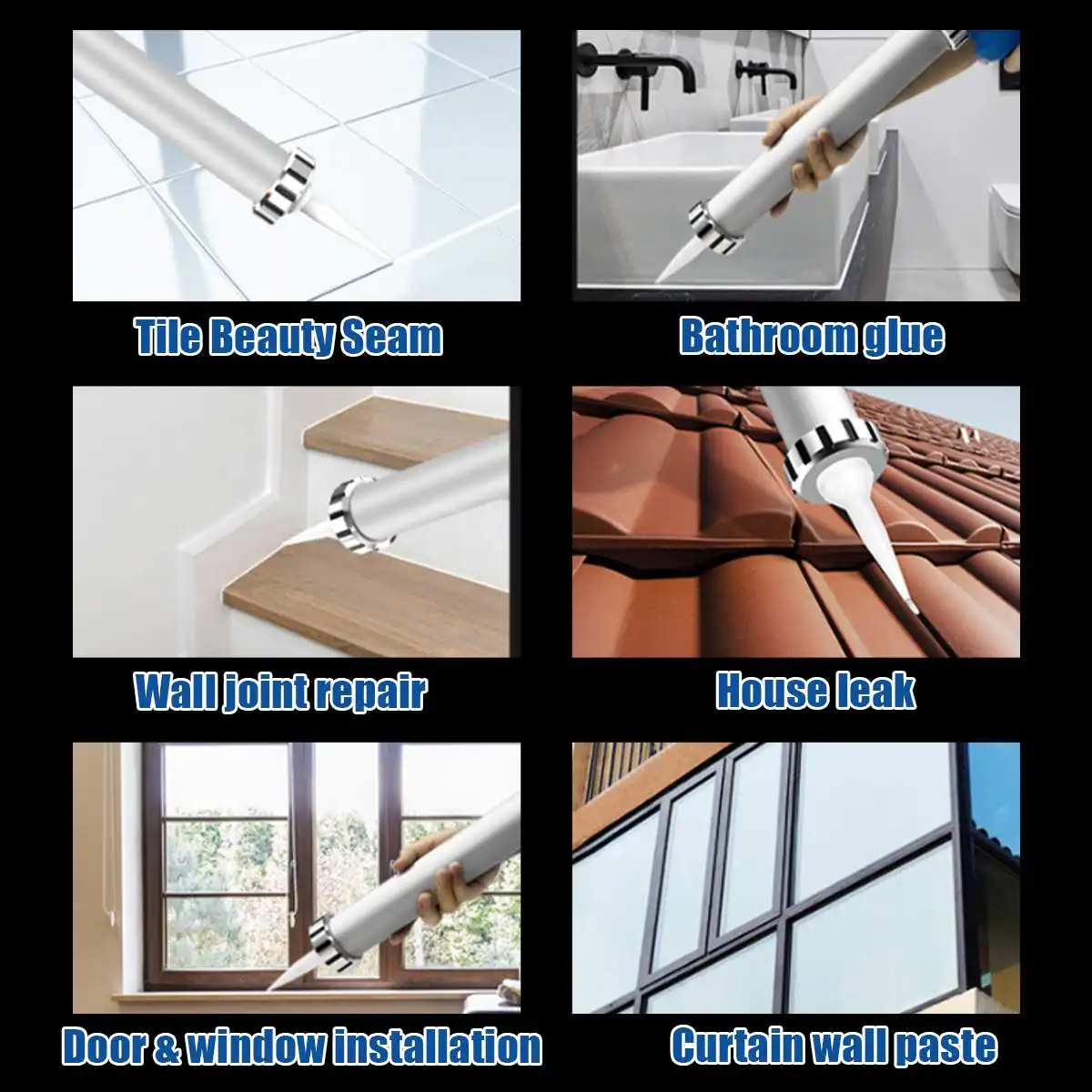 Tile Beauty Seam

Bathroom glue

Wall joint repair

House leak

Door & window installation

Curtain wall paste