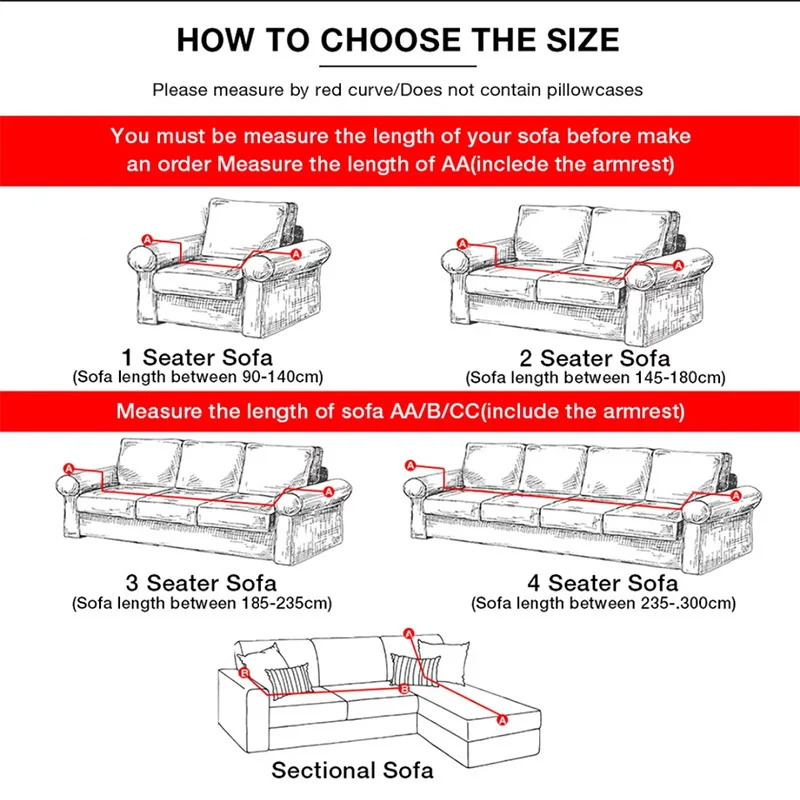 HOW TO CHOOSE THE SIZE

Please measure by red curve/Does not contain pillowcases

You must be measure the length of your sofa before make an order Measure the length of AA(inclede the armrest)

A A

1 Seater Sofa
(Sofa length between 90-140cm)

A A

2 Seater Sofa
(Sofa length between 145-180cm)

Measure the length of sofa AA/B/CC(include the armrest)

A A

3 Seater Sofa
(Sofa length between 185-235cm)

A A

4 Seater Sofa
(Sofa length between 235-.300cm)

A B B A

Sectional Sofa