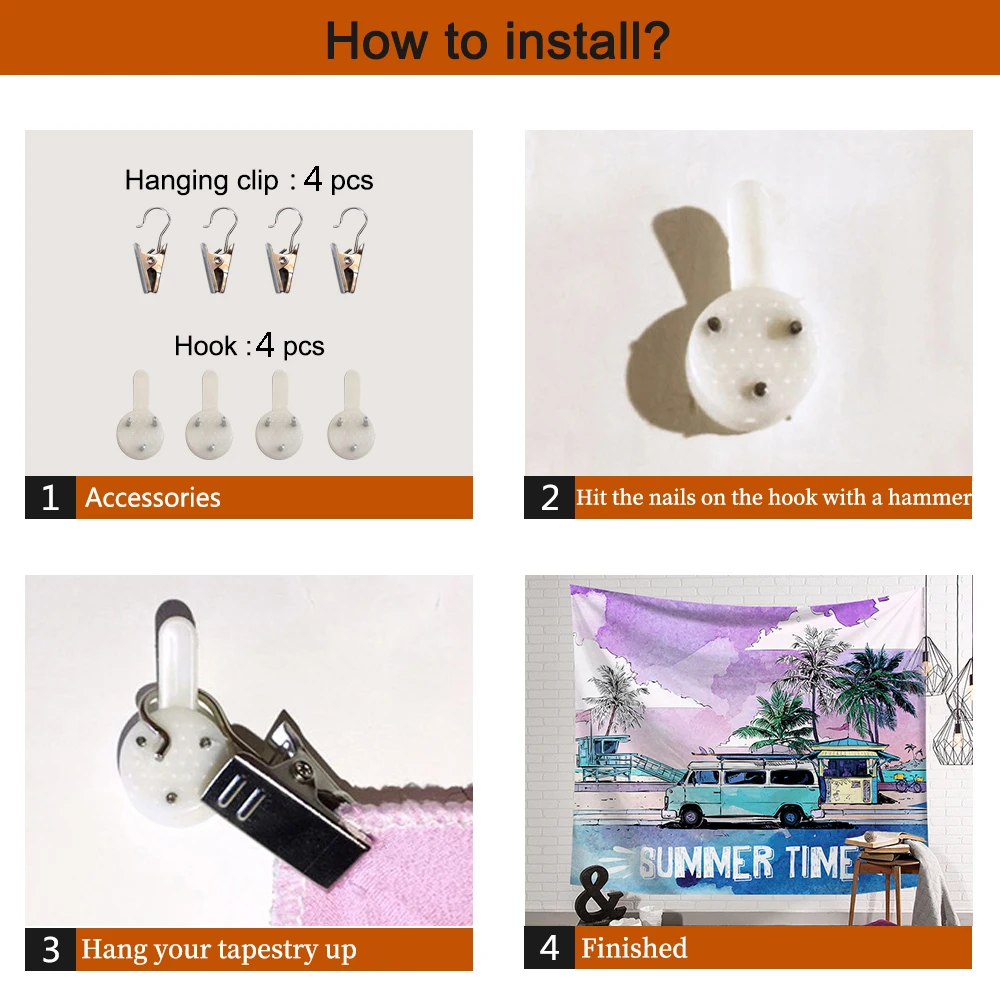 How to install?

Hanging clip : 4 pcs

Hook : 4 pcs

1 Accessories

2 Hit the nails on the hook with a hammer

3 Hang your tapestry up

SUMMER TIME

&

4 Finished