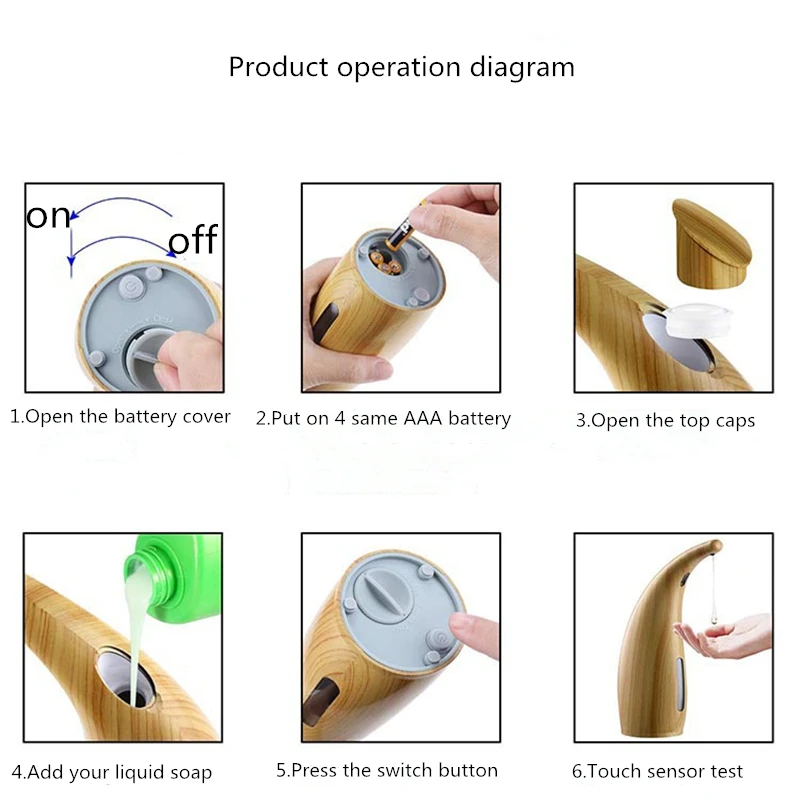 Product operation diagram

on

off

1.Open the battery cover

2.Put on 4 same AAA battery

3.Open the top caps

4.Add your liquid soap

5.Press the switch button

6.Touch sensor test