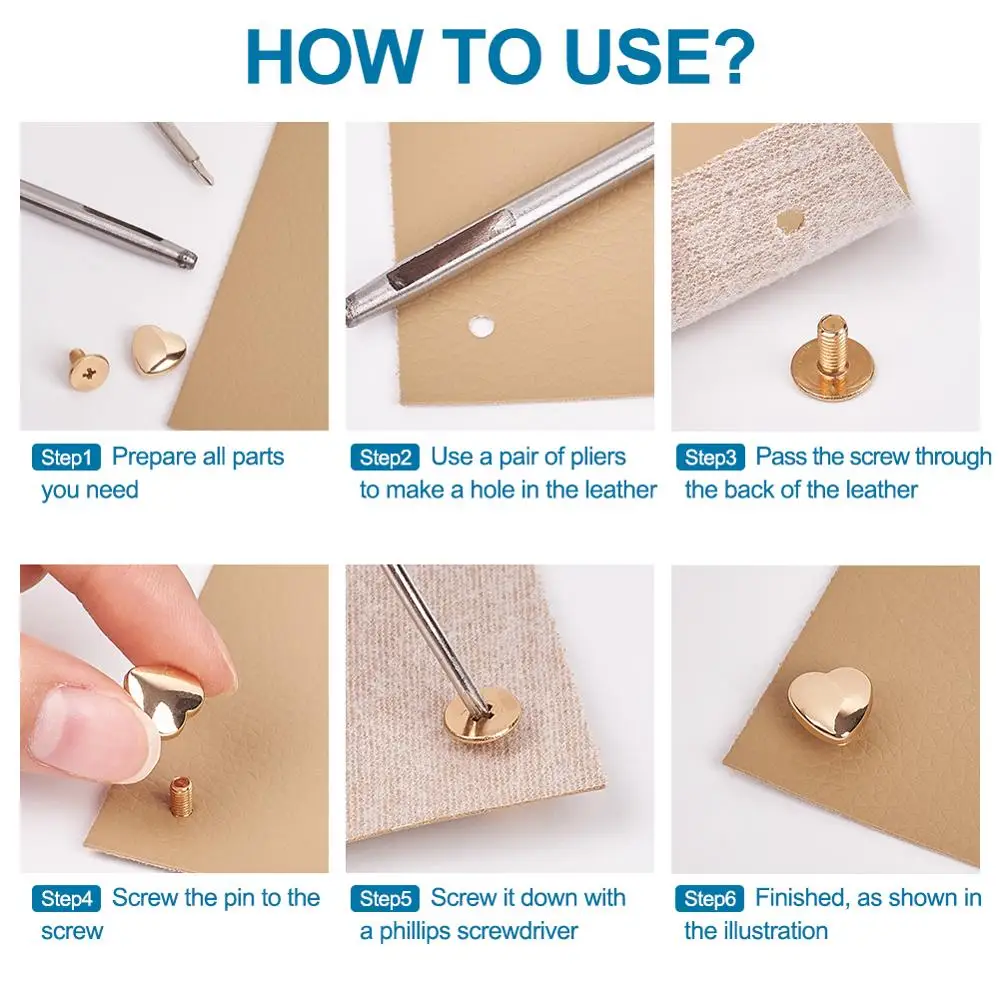 HOW TO USE?

Step1 Prepare all parts you need

Step2 Use a pair of pliers to make a hole in the leather

Step3 Pass the screw through the back of the leather

Step4 Screw the pin to the screw

Step5 Screw it down with a phillips screwdriver

Step6 Finished, as shown in the illustration