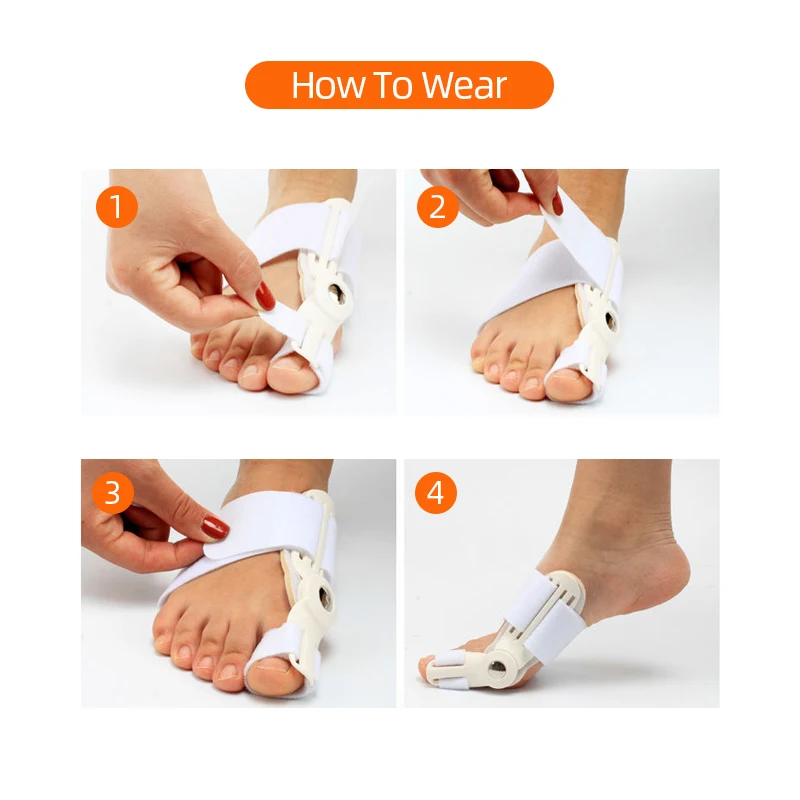 How To Wear

1

2

3

4