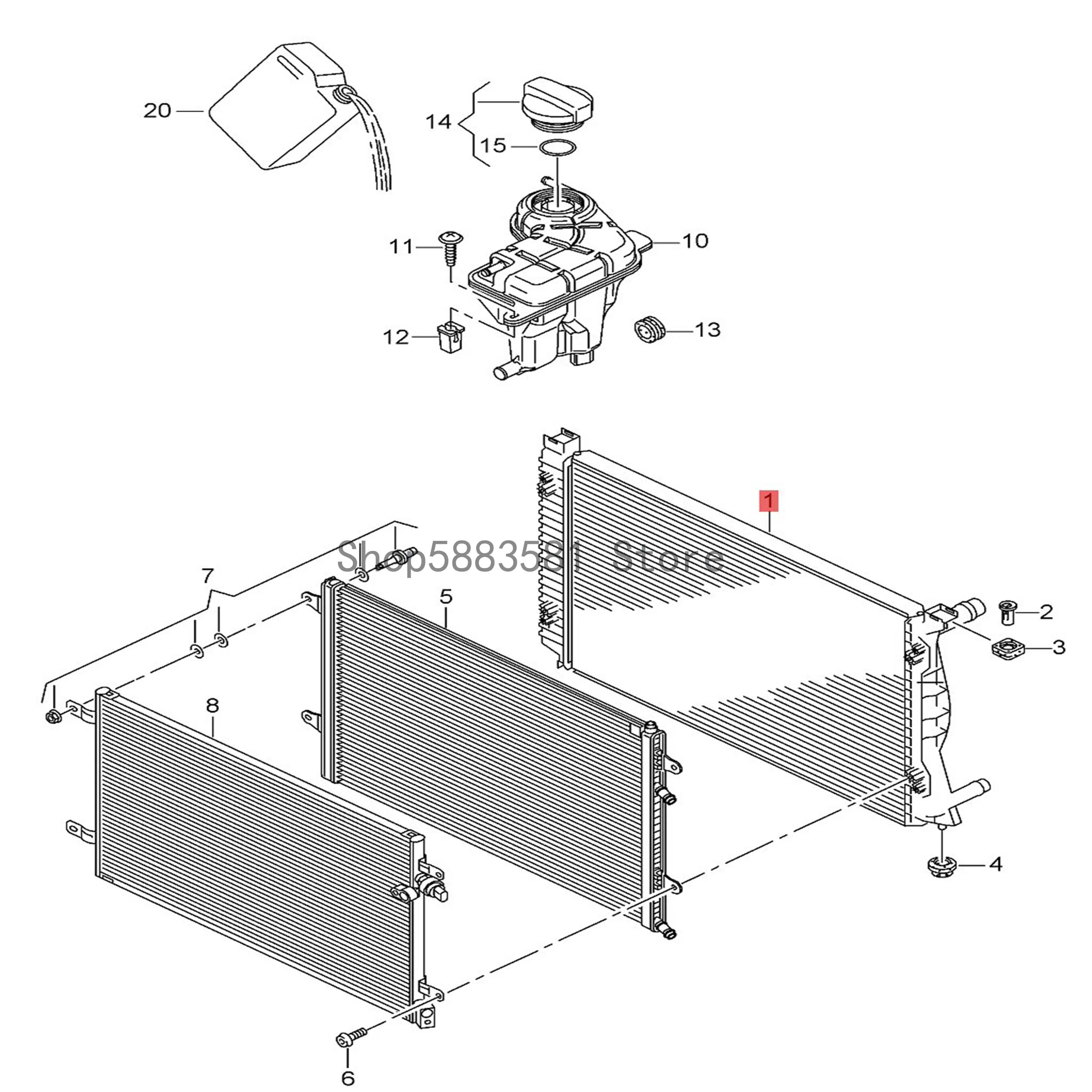 20
14
15
11
10
12
13
1
Shop5883581 Store
7
5
2
3
8
4
6