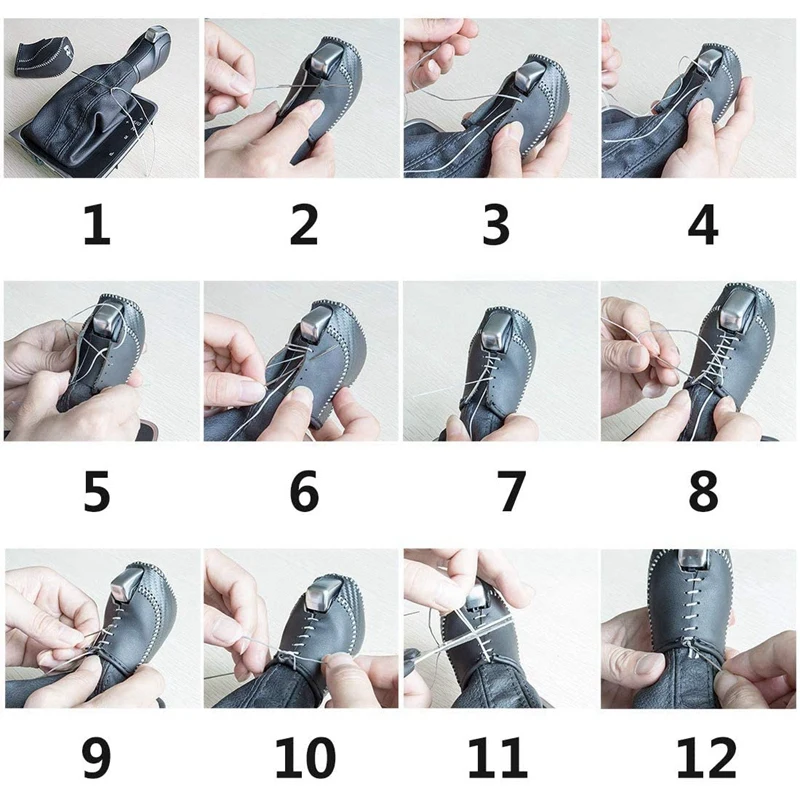 1 2 3 4

5 6 7 8

9 10 11 12