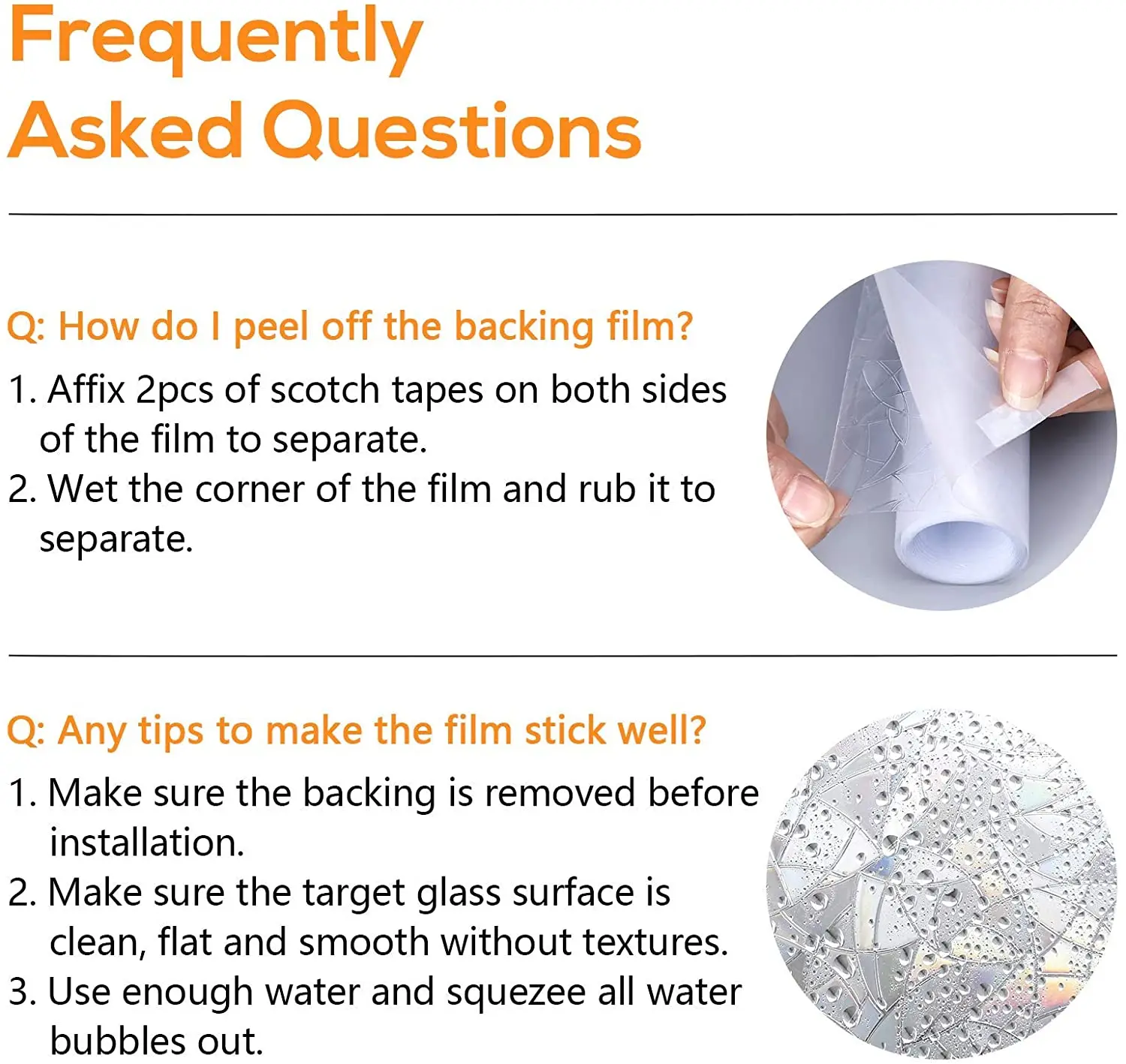 Frequently Asked Questions

Q: How do I peel off the backing film?

1. Affix 2pcs of scotch tapes on both sides of the film to separate.
2. Wet the corner of the film and rub it to separate.

Q: Any tips to make the film stick well?

1. Make sure the backing is removed before installation.
2. Make sure the target glass surface is clean, flat and smooth without textures.
3. Use enough water and squezee all water bubbles out.