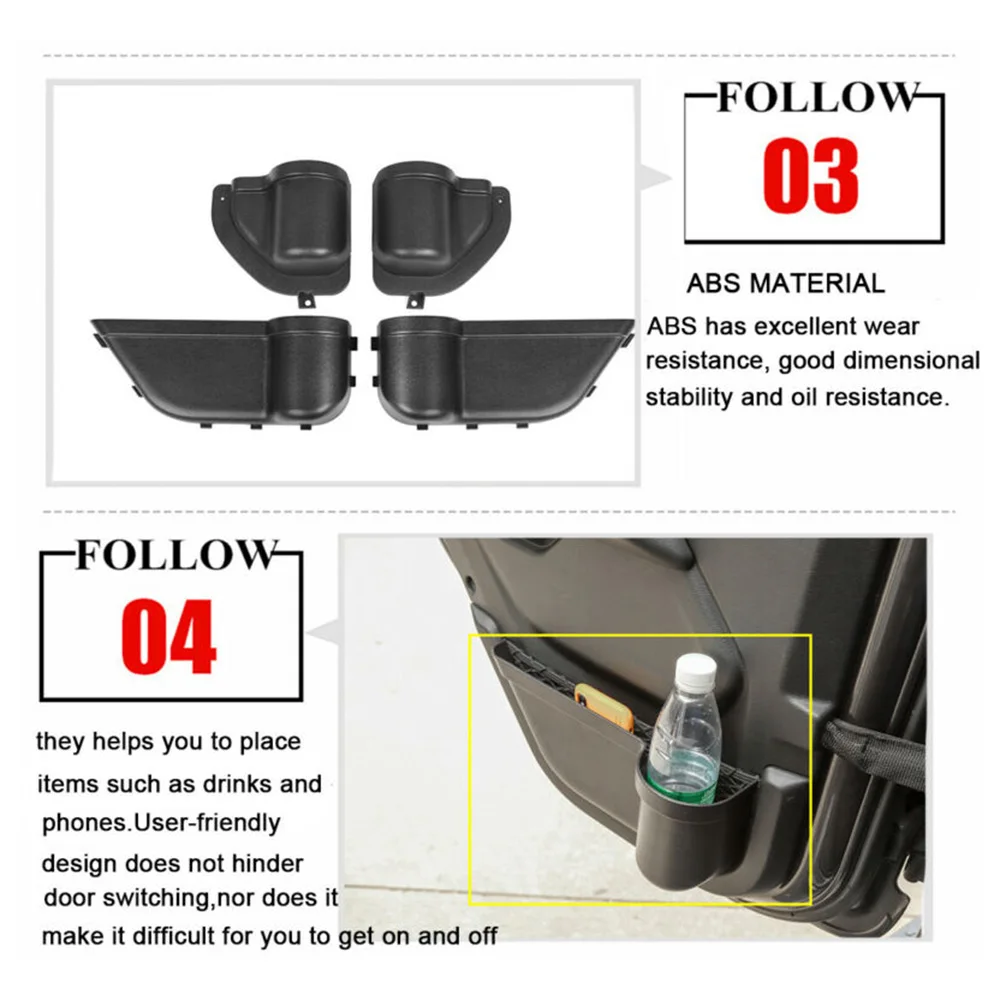 FOLLOW
03

ABS MATERIAL

ABS has excellent wear resistance, good dimensional stability and oil resistance.

FOLLOW
04

they helps you to place items such as drinks and phones.User-friendly design does not hinder door switching,nor does it make it difficult for you to get on and off