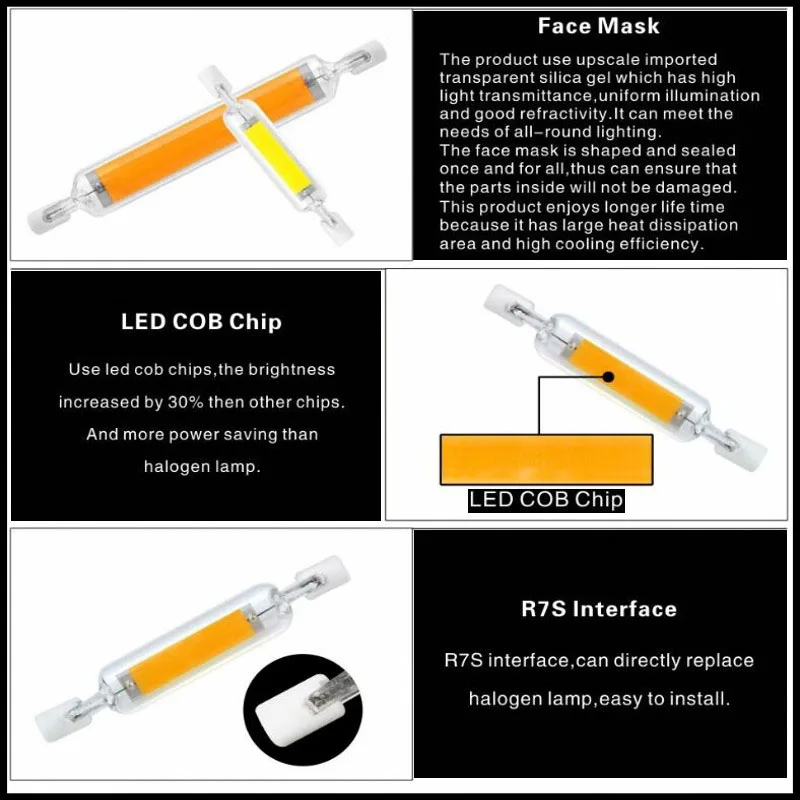 Face Mask

The product use upscale imported transparent silica gel which has high light transmittance,uniform illumination and good refractivity.It can meet the needs of all-round lighting.
The face mask is shaped and sealed once and for all,thus can ensure that the parts inside will not be damaged.
This product enjoys longer life time because it has large heat dissipation area and high cooling efficiency.

LED COB Chip

Use led cob chips,the brightness increased by 30% then other chips. And more power saving than halogen lamp.

LED COB Chip

R7S Interface

R7S interface,can directly replace halogen lamp,easy to install.