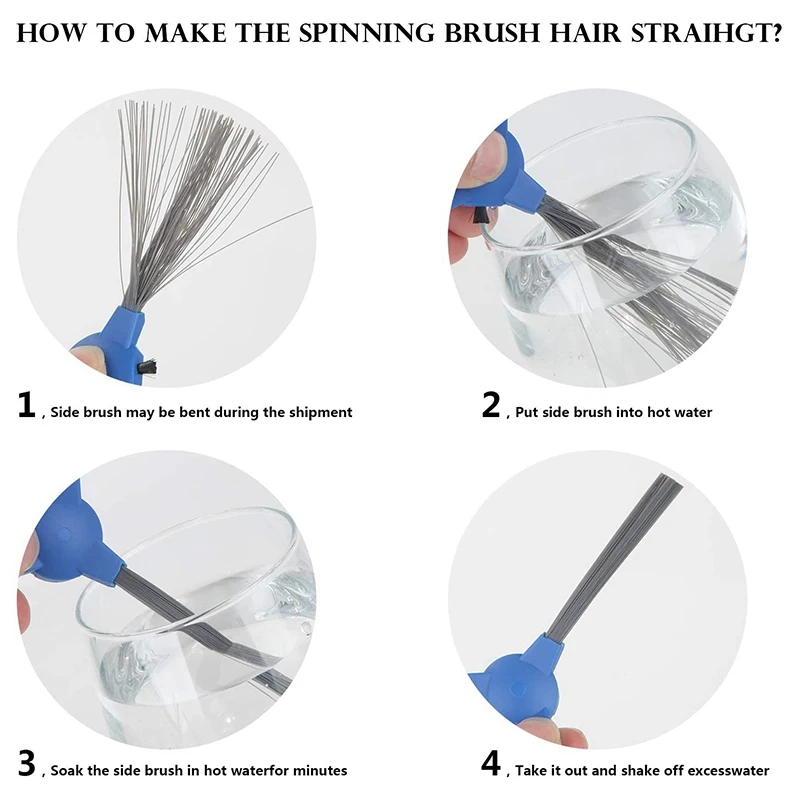 HOW TO MAKE THE SPINNING BRUSH HAIR STRAIHGT?

1 , Side brush may be bent during the shipment

2 , Put side brush into hot water

3 , Soak the side brush in hot waterfor minutes

4 , Take it out and shake off excesswater