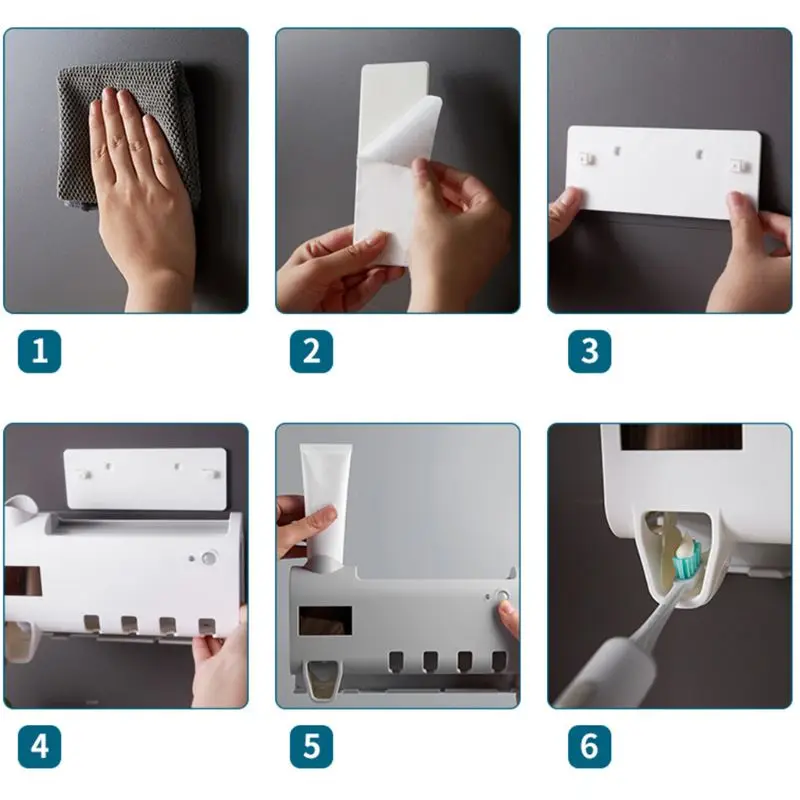 1

2

3

4

5

6