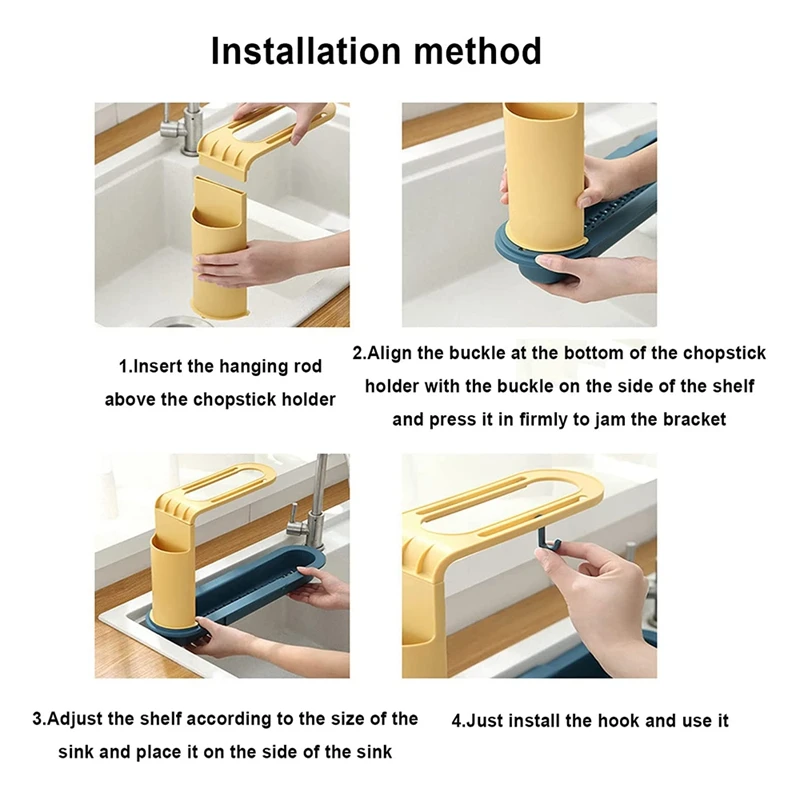 Installation method

1.Insert the hanging rod above the chopstick holder

2.Align the buckle at the bottom of the chopstick holder with the buckle on the side of the shelf and press it in firmly to jam the bracket

3.Adjust the shelf according to the size of the sink and place it on the side of the sink

4.Just install the hook and use it