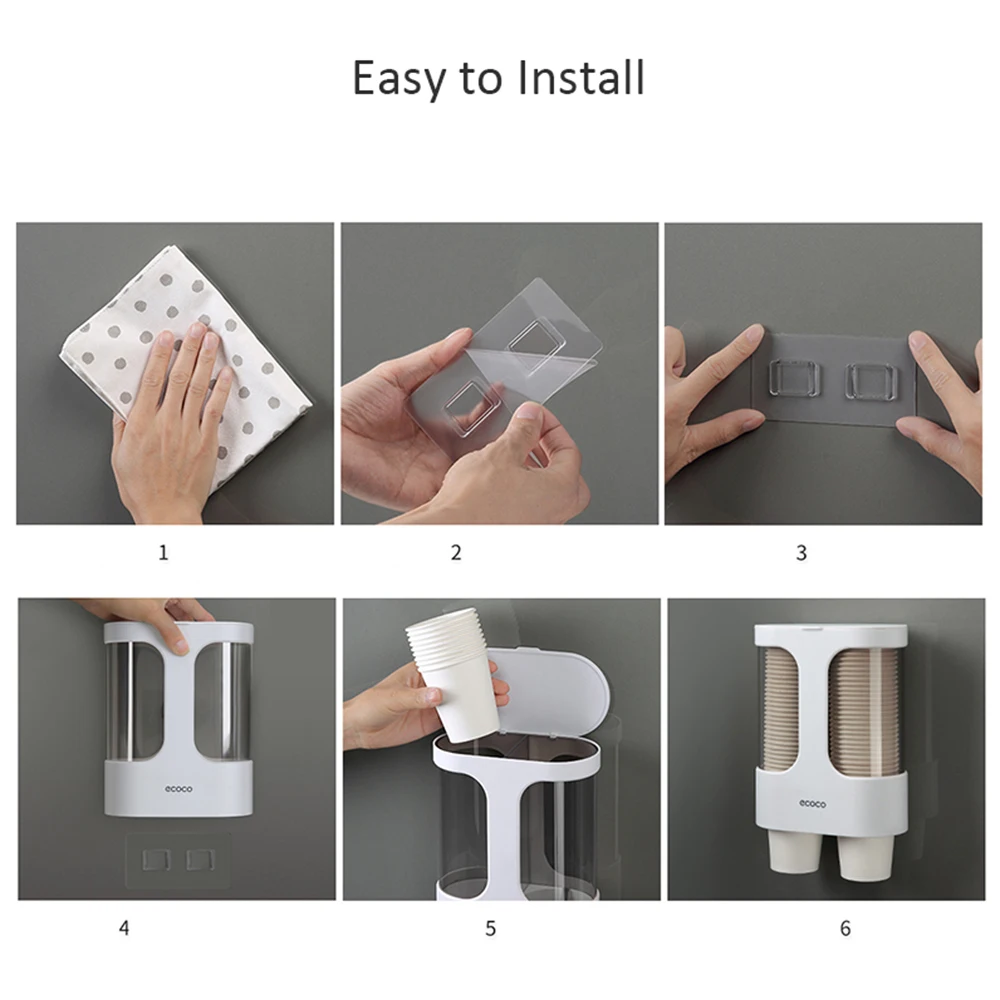 Easy to Install

1

2

3

ecoco

4

5

ecoco

6