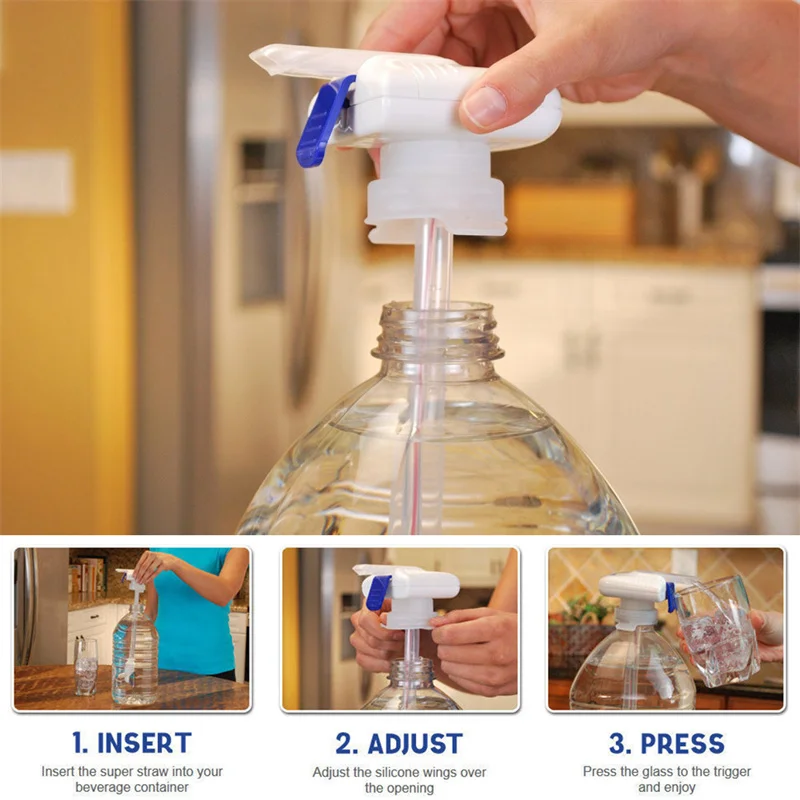 1. INSERT
Insert the super straw into your beverage container

2. ADJUST
Adjust the silicone wings over the opening

3. PRESS
Press the glass to the trigger and enjoy