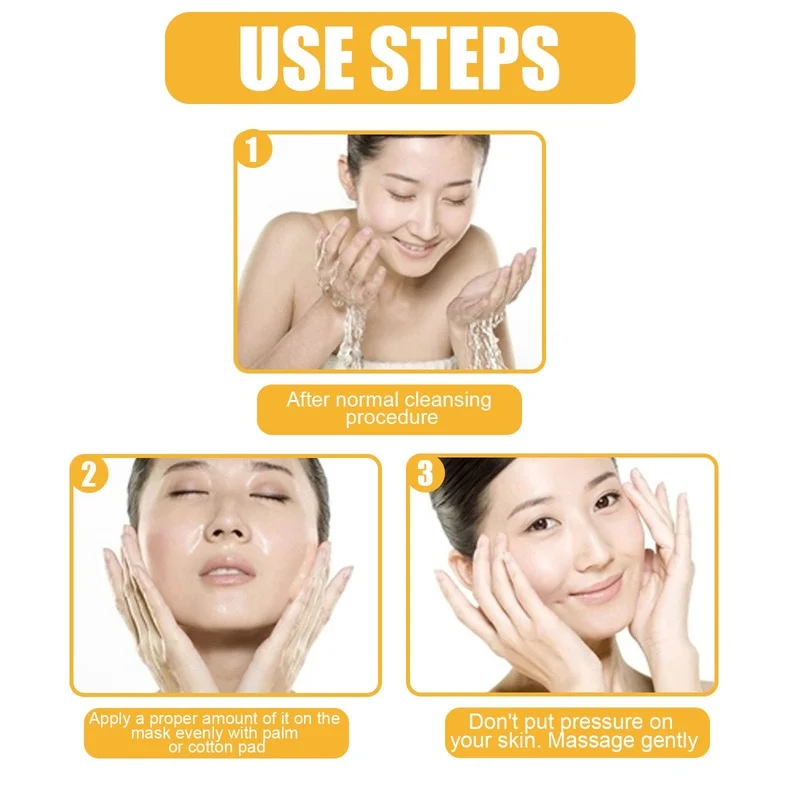 USE STEPS

1

After normal cleansing procedure

2

Apply a proper amount of it on the mask evenly with palm or cotton pad

3

Don't put pressure on your skin. Massage gently