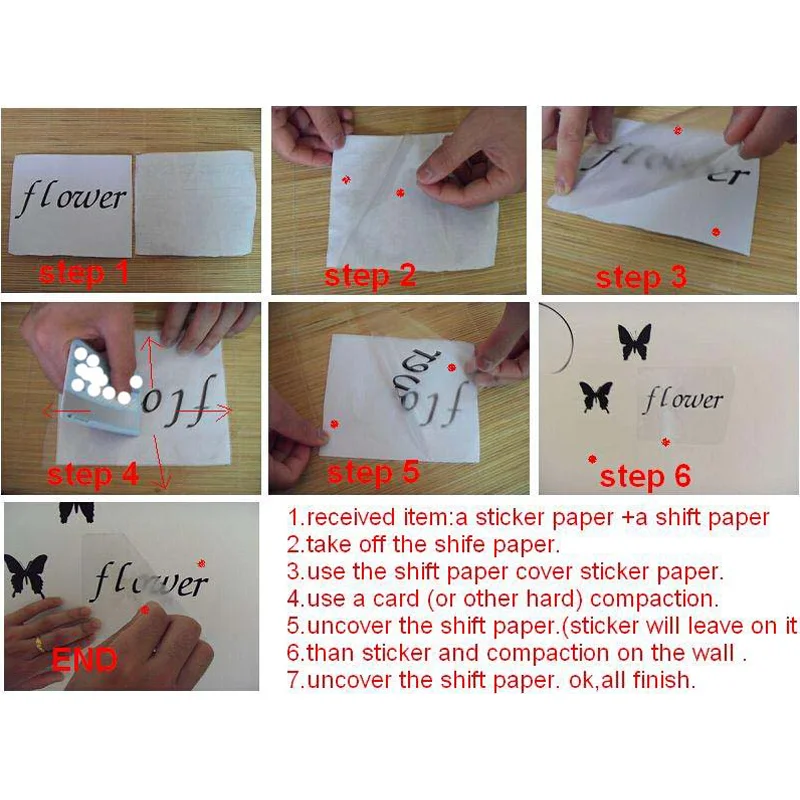 flower

step 1

step 2

flower

step 3

flo

step 4

flo

step 5

flower

step 6

flower

END

1.received item:a sticker paper +a shift paper
2.take off the shife paper.
3.use the shift paper cover sticker paper.
4.use a card (or other hard) compaction.
5.uncover the shift paper.(sticker will leave on it
6.than sticker and compaction on the wall .
7.uncover the shift paper. ok,all finish.