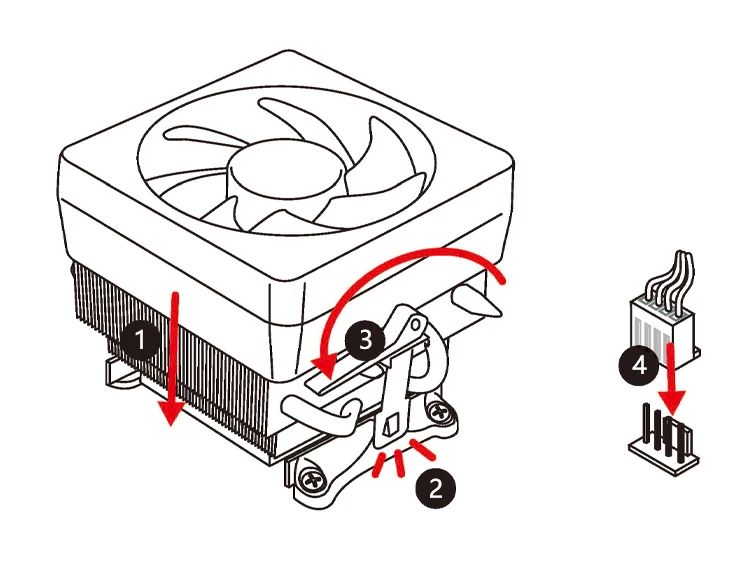 1
3
2
4