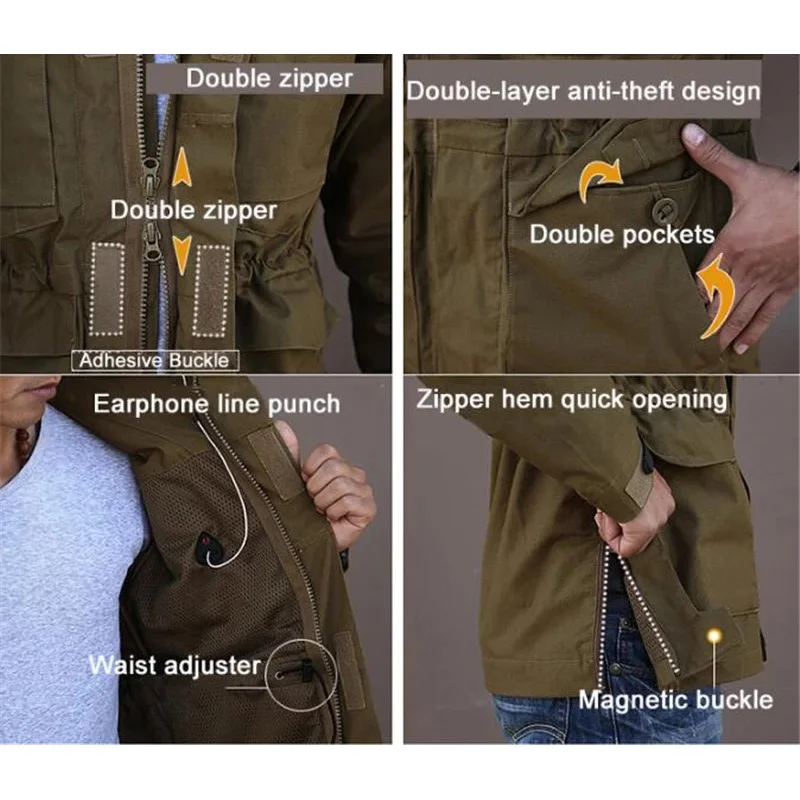 Double zipper

Double zipper

Adhesive Buckle

Double-layer anti-theft design

Double pockets

Earphone line punch

Waist adjuster

Zipper hem quick opening

Magnetic buckle