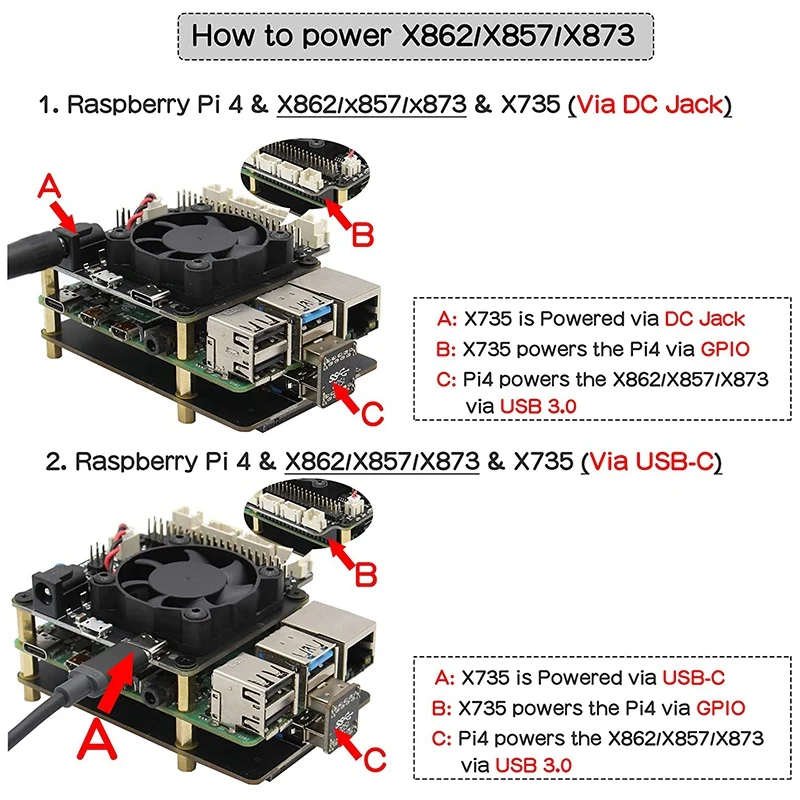 How to power X862/X857/X873

1. Raspberry Pi 4 & X862/x857/x873 & X735 (Via DC Jack)

A

B

C

A: X735 is Powered via DC Jack
B: X735 powers the Pi4 via GPIO
C: Pi4 powers the X862/X857/X873 via USB 3.0

2. Raspberry Pi 4 & X862/X857/X873 & X735 (Via USB-C)

B

A

C

A: X735 is Powered via USB-C
B: X735 powers the Pi4 via GPIO
C: Pi4 powers the X862/X857/X873 via USB 3.0