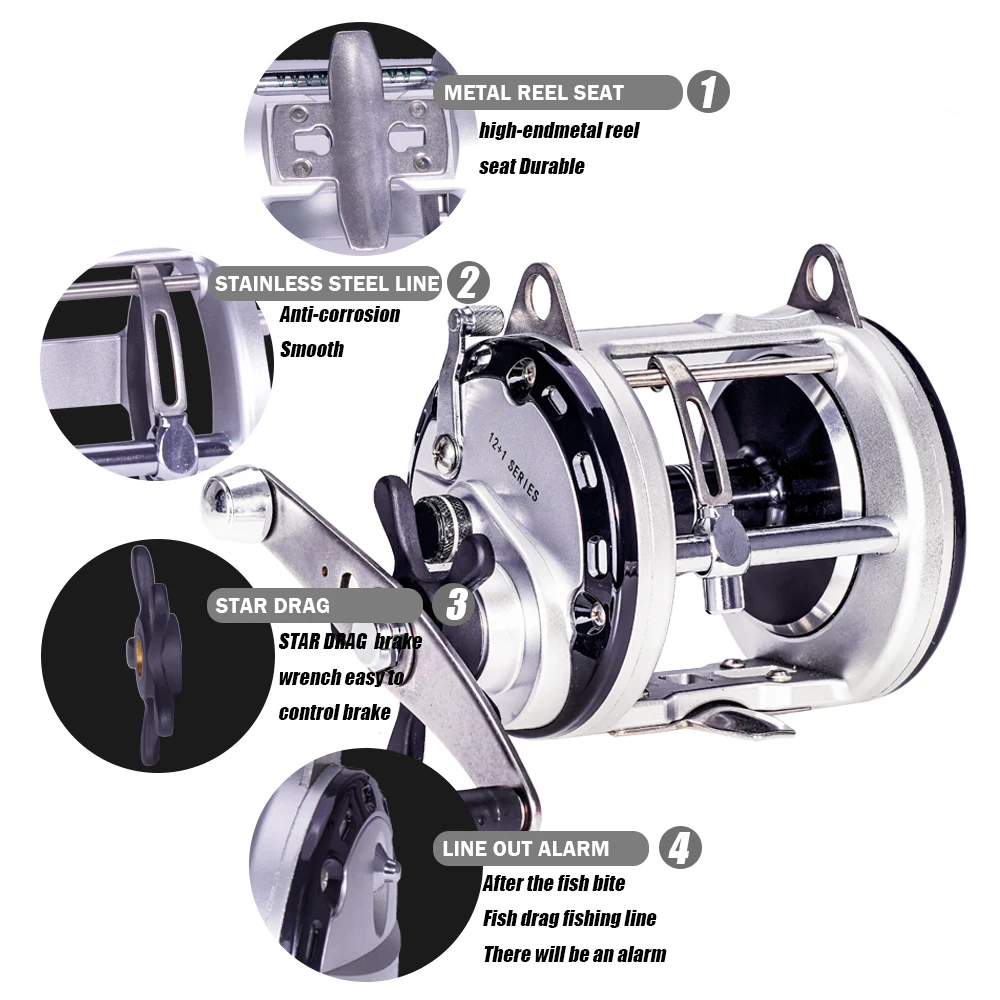 METAL REEL SEAT 1
high-endmetal reel
seat Durable

STAINLESS STEEL LINE 2
Anti-corrosion
Smooth

12+1 SERIES

STAR DRAG 3
STAR DRAG brake
wrench easy to
control brake

LINE OUT ALARM 4
After the fish bite
Fish drag fishing line
There will be an alarm