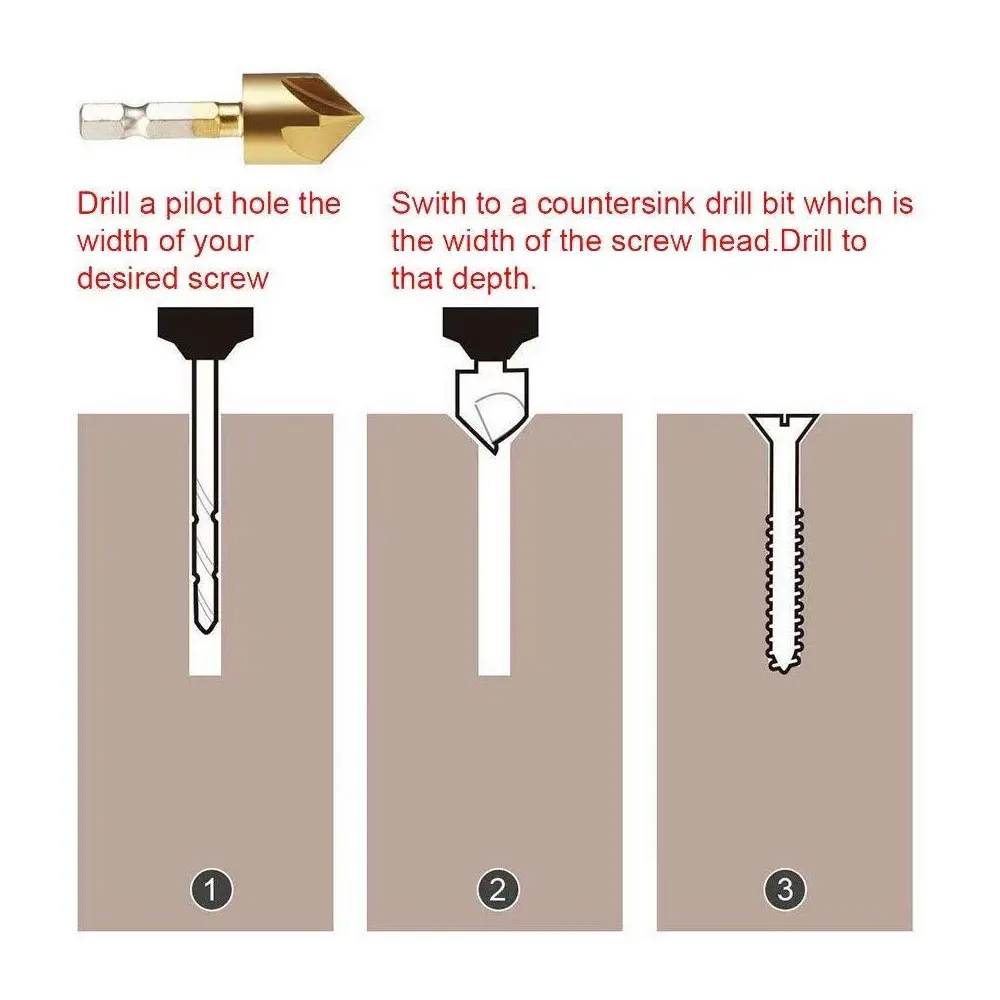 Drill a pilot hole the width of your desired screw

Swith to a countersink drill bit which is the width of the screw head.Drill to that depth.

1

2

3