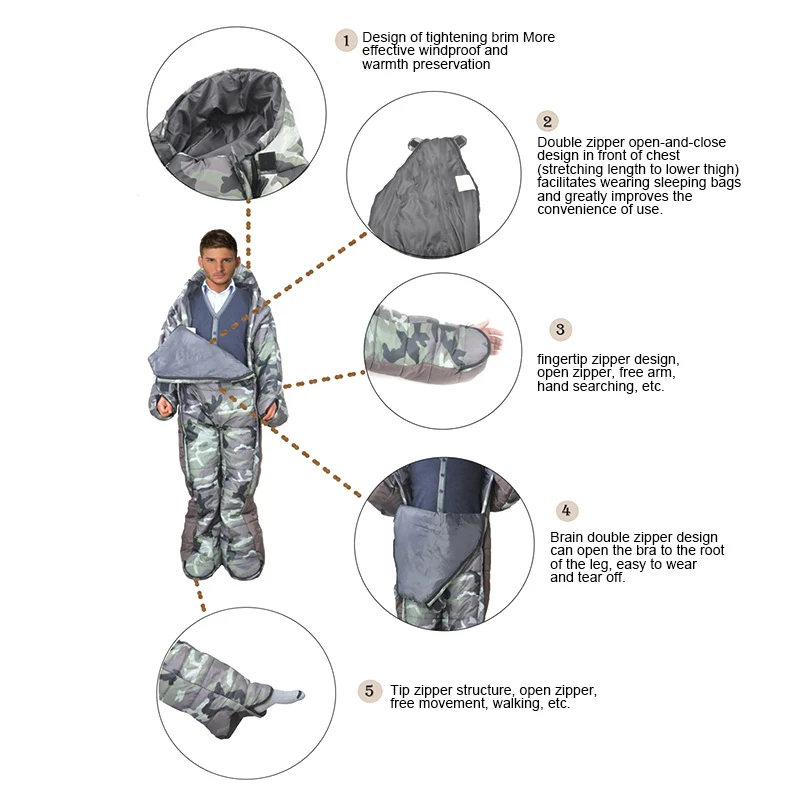 1 Design of tightening brim More effective windproof and warmth preservation

2 Double zipper open-and-close design in front of chest (stretching length to lower thigh) facilitates wearing sleeping bags and greatly improves the convenience of use.

3 fingertip zipper design, open zipper, free arm, hand searching, etc.

4 Brain double zipper design can open the bra to the root of the leg, easy to wear and tear off.

5 Tip zipper structure, open zipper, free movement, walking, etc.