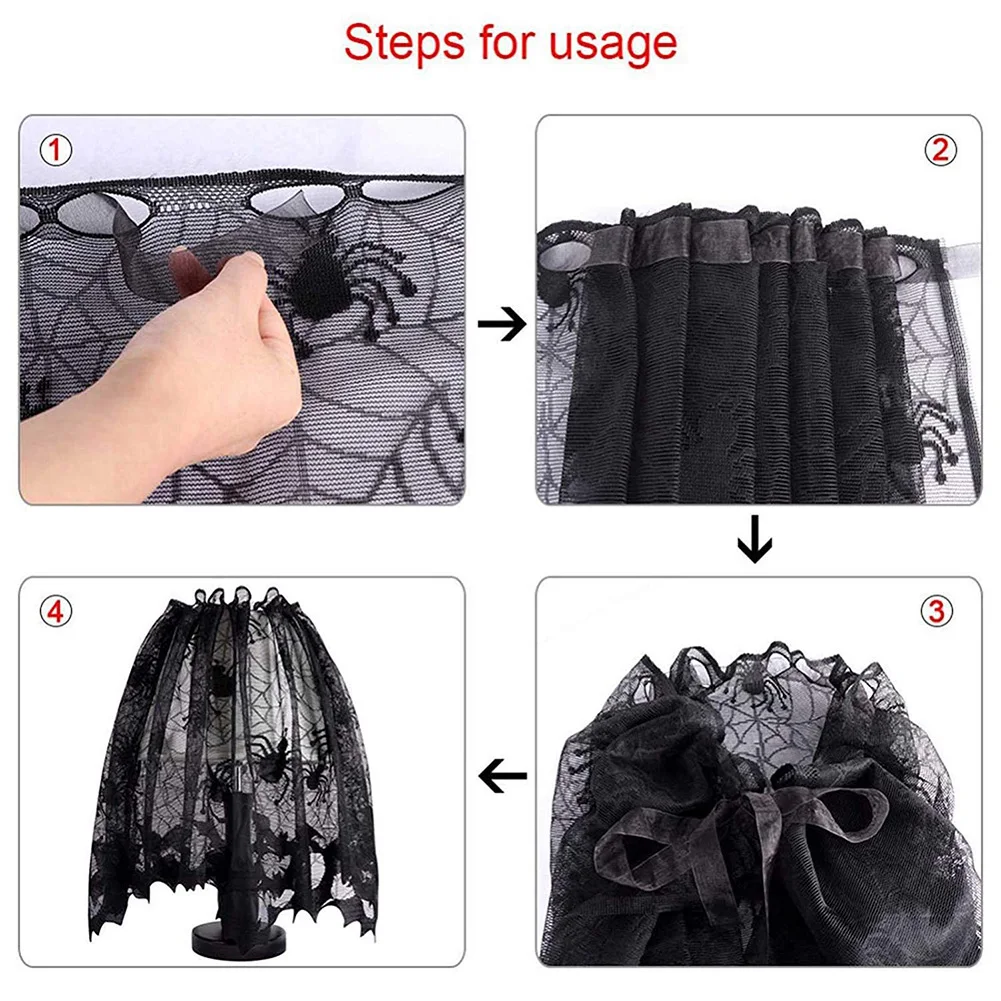 Steps for usage

①

②

③

④