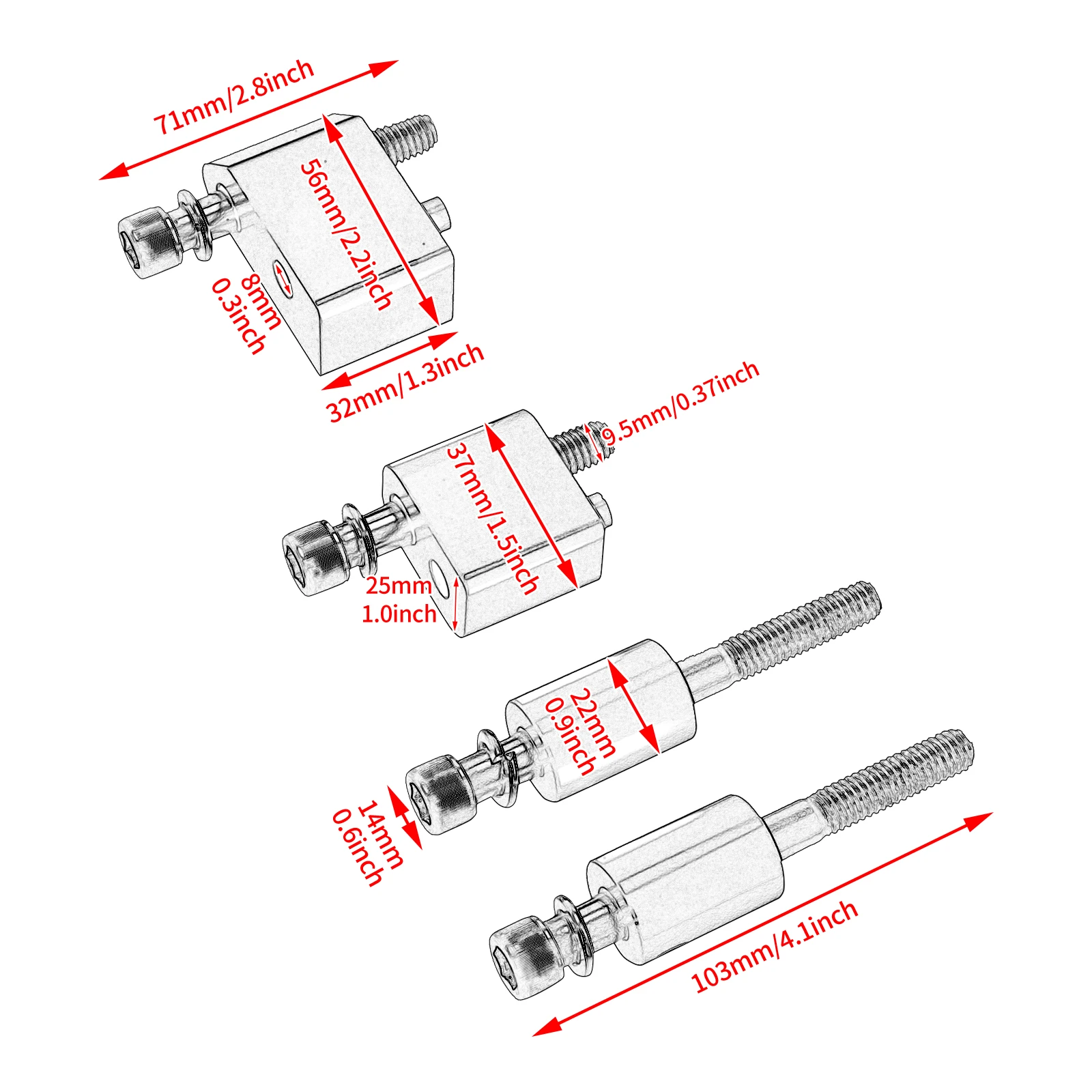 71mm/2.8inch

56mm/2.2inch

8mm
0.3inch

32mm/1.3inch

9.5mm/0.37inch

37mm/1.5inch

25mm
1.0inch

22mm
0.9inch

14mm
0.6inch

103mm/4.1inch