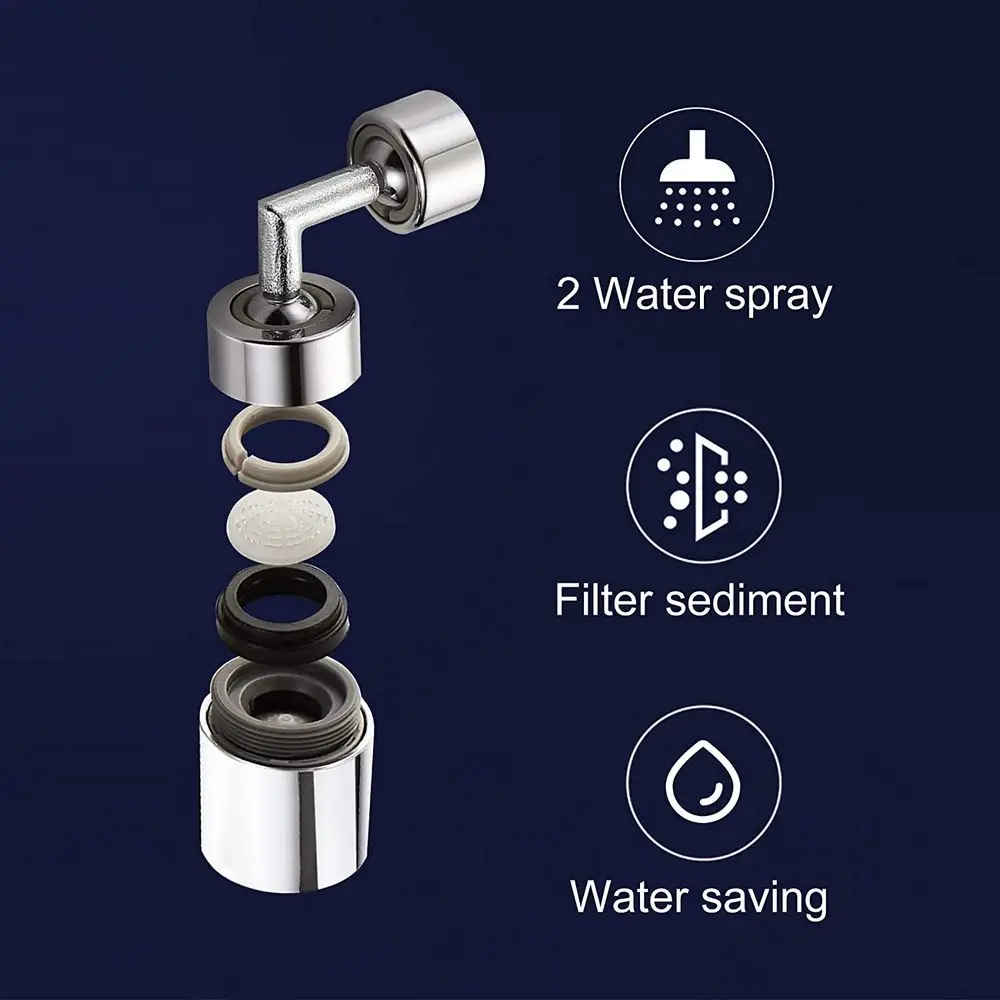 2 Water spray

Filter sediment

Water saving