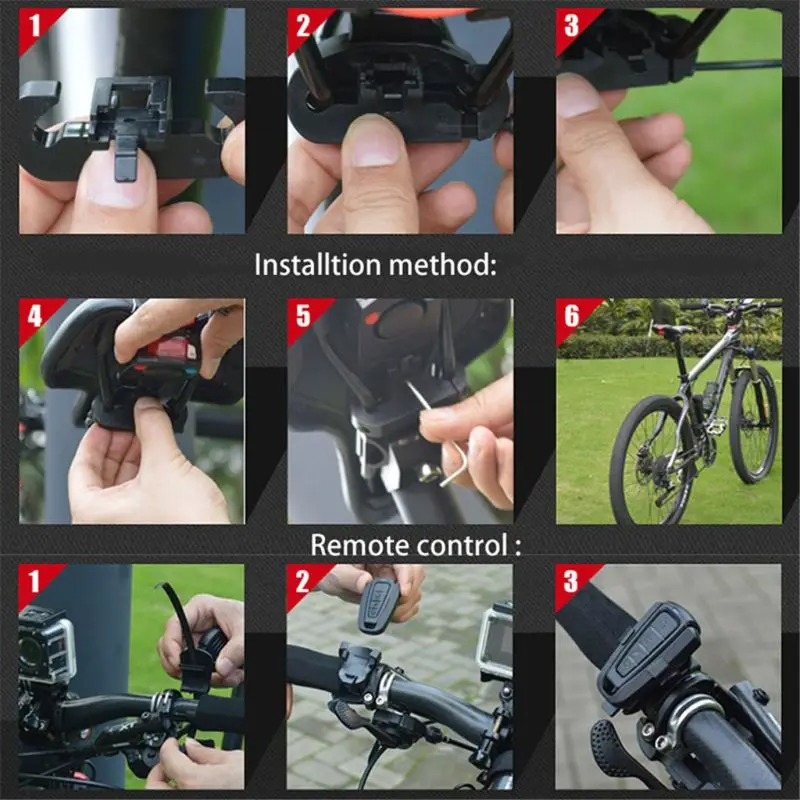 1

2

3

Installtion method:

4

5

6

Remote control :

1

2

3