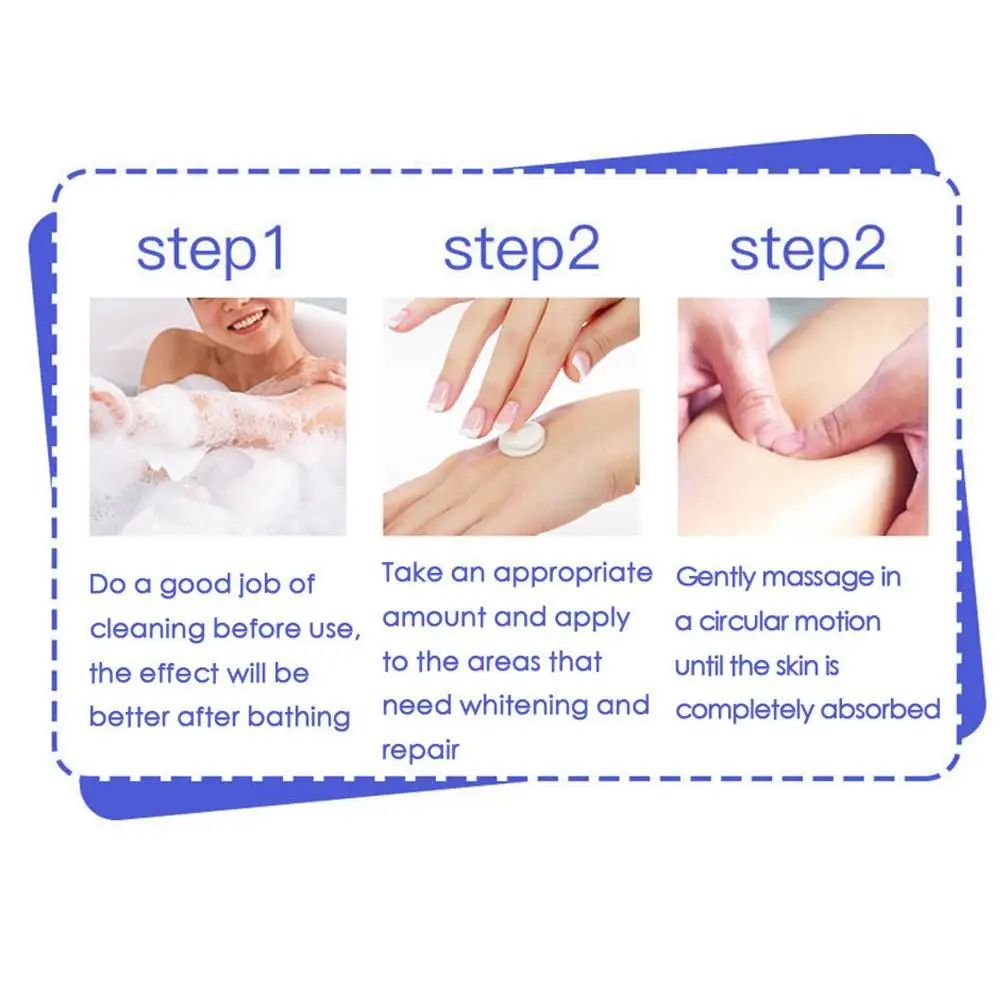 step1

Do a good job of cleaning before use, the effect will be better after bathing

step2

Take an appropriate amount and apply to the areas that need whitening and repair

step2

Gently massage in a circular motion until the skin is completely absorbed