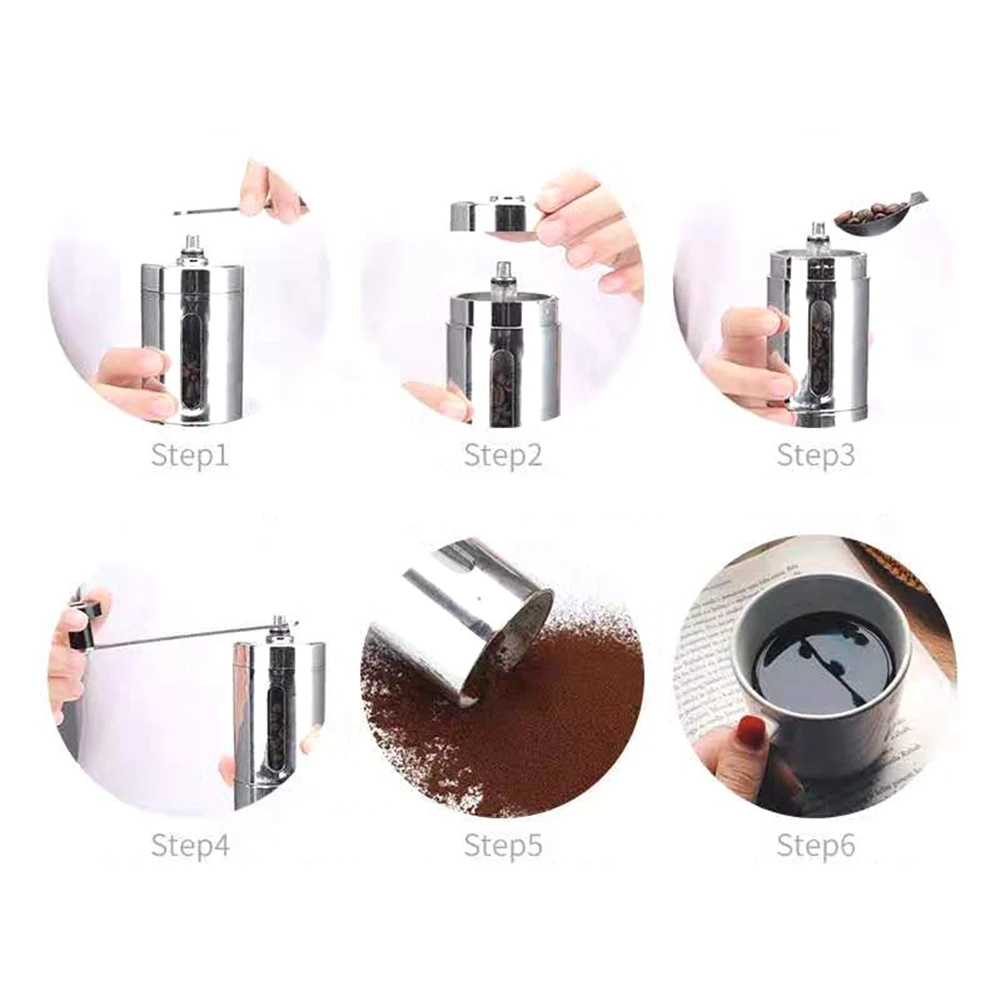 Step1 Step2 Step3

Step4 Step5 Step6