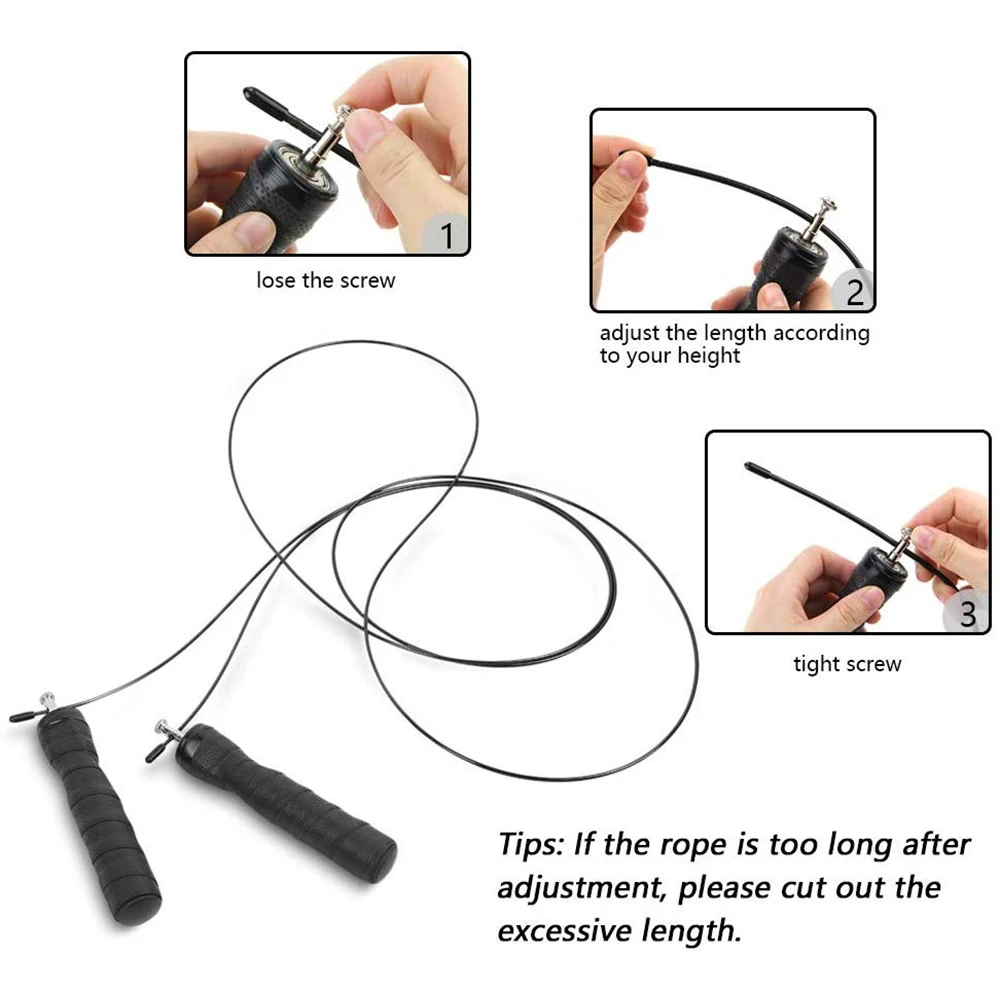 1

lose the screw

2

adjust the length according to your height

3

tight screw

Tips: If the rope is too long after adjustment, please cut out the excessive length.