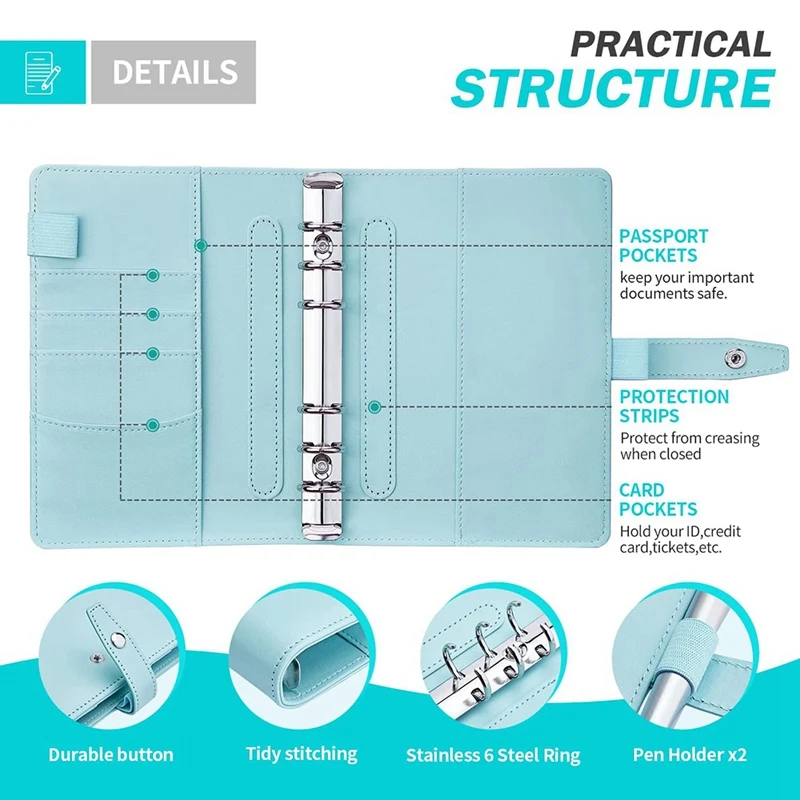 DETAILS

PRACTICAL STRUCTURE

PASSPORT POCKETS
keep your important documents safe.

PROTECTION STRIPS
Protect from creasing when closed

CARD POCKETS
Hold your ID,credit card,tickets,etc.

Durable button

Tidy stitching

Stainless 6 Steel Ring

Pen Holder x2