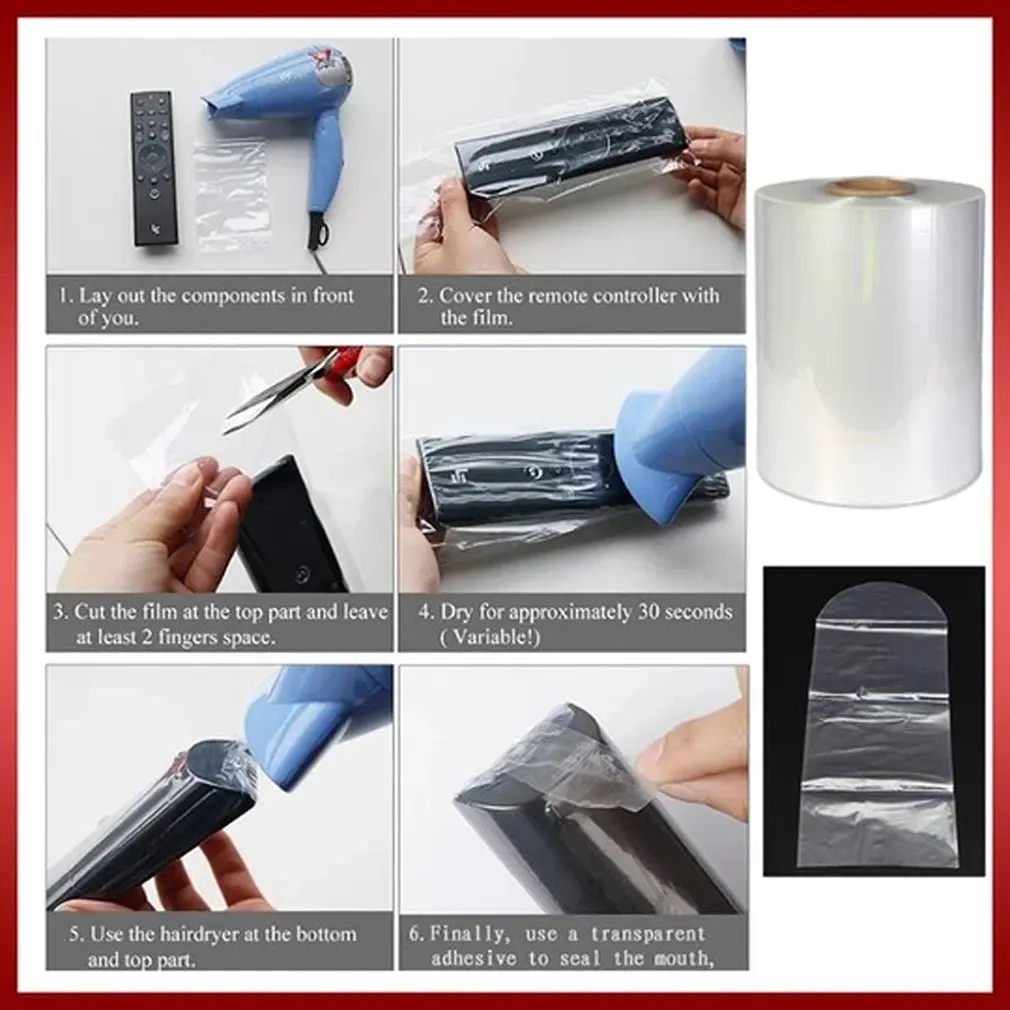 1. Lay out the components in front of you.

2. Cover the remote controller with the film.

3. Cut the film at the top part and leave at least 2 fingers space.

4. Dry for approximately 30 seconds ( Variable!)

5. Use the hairdryer at the bottom and top part.

6. Finally, use a transparent adhesive to seal the mouth,