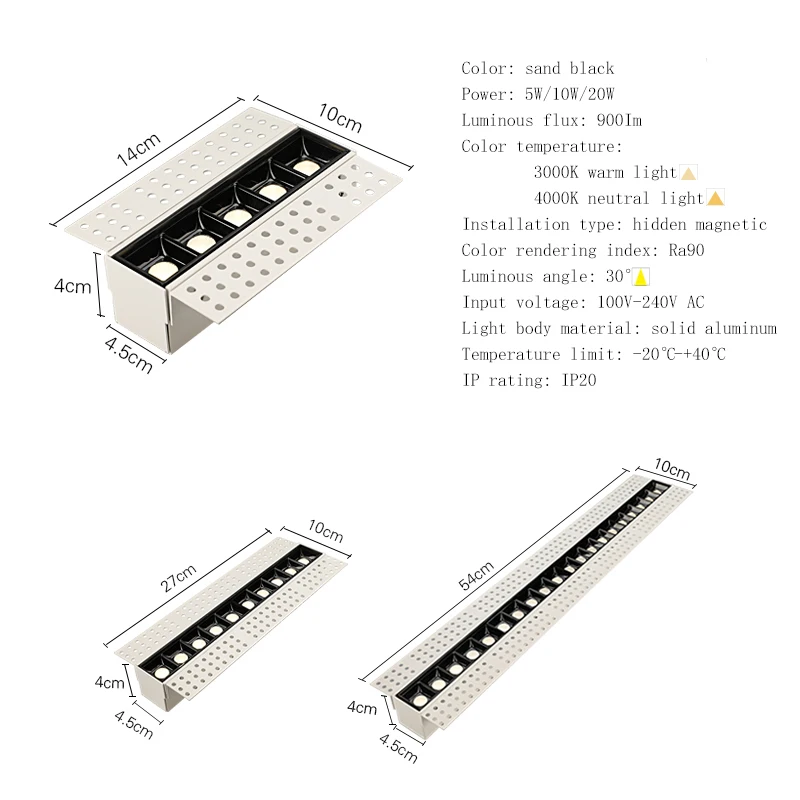 14cm
10cm
4cm
4.5cm

Color: sand black
Power: 5W/10W/20W
Luminous flux: 900Im
Color temperature:
3000K warm light
4000K neutral light
Installation type: hidden magnetic
Color rendering index: Ra90
Luminous angle: 30°
Input voltage: 100V-240V AC
Light body material: solid aluminum
Temperature limit: -20℃-+40℃
IP rating: IP20

27cm
10cm
4cm
4.5cm

54cm
10cm
4cm
4.5cm