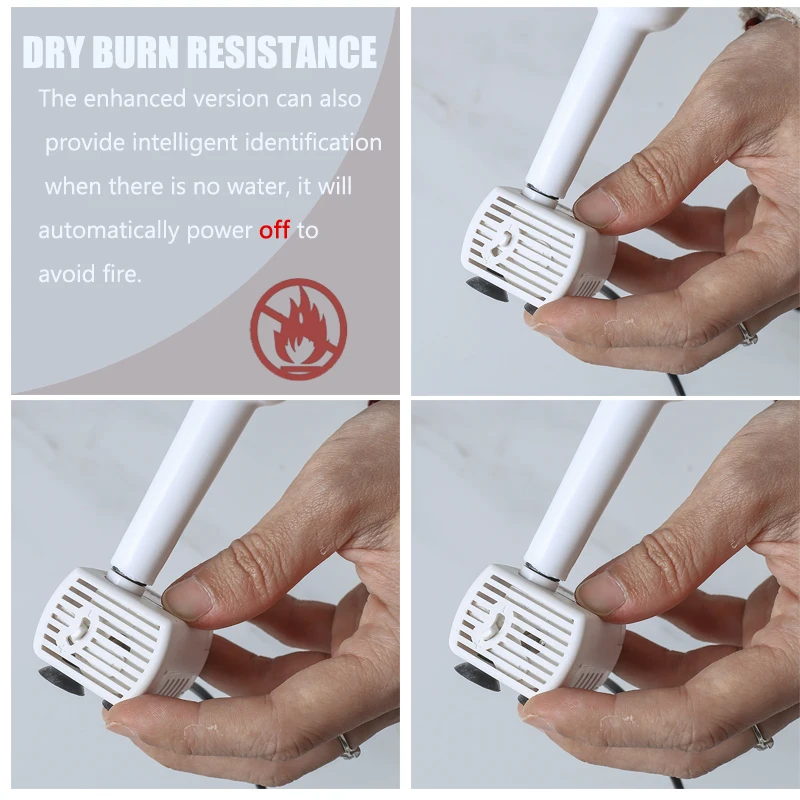 DRY BURN RESISTANCE

The enhanced version can also provide intelligent identification when there is no water, it will automatically power off to avoid fire.