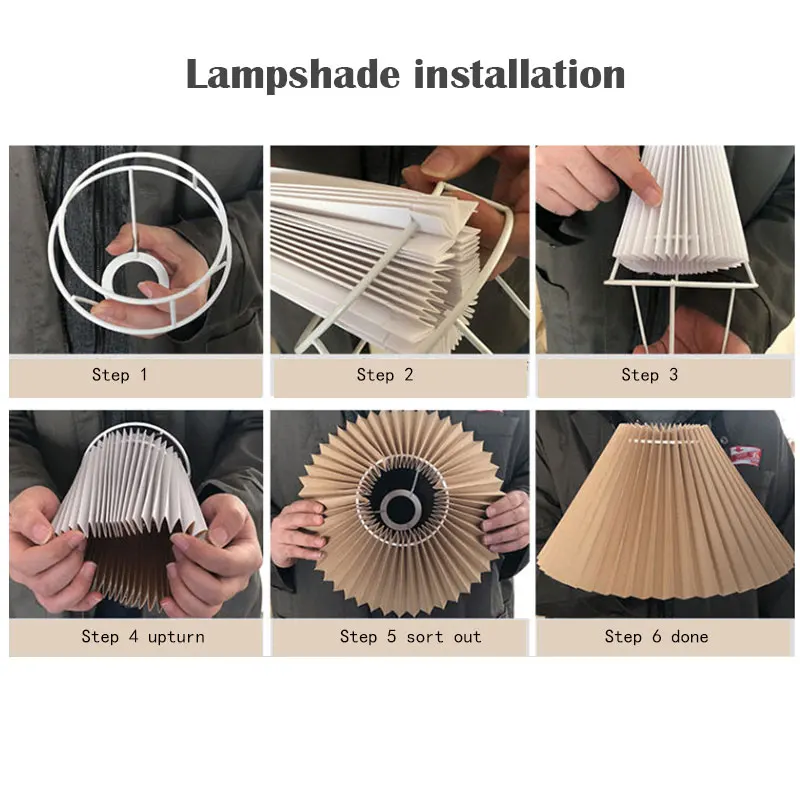 Lampshade installation

Step 1

Step 2

Step 3

Step 4 upturn

Step 5 sort out

Step 6 done