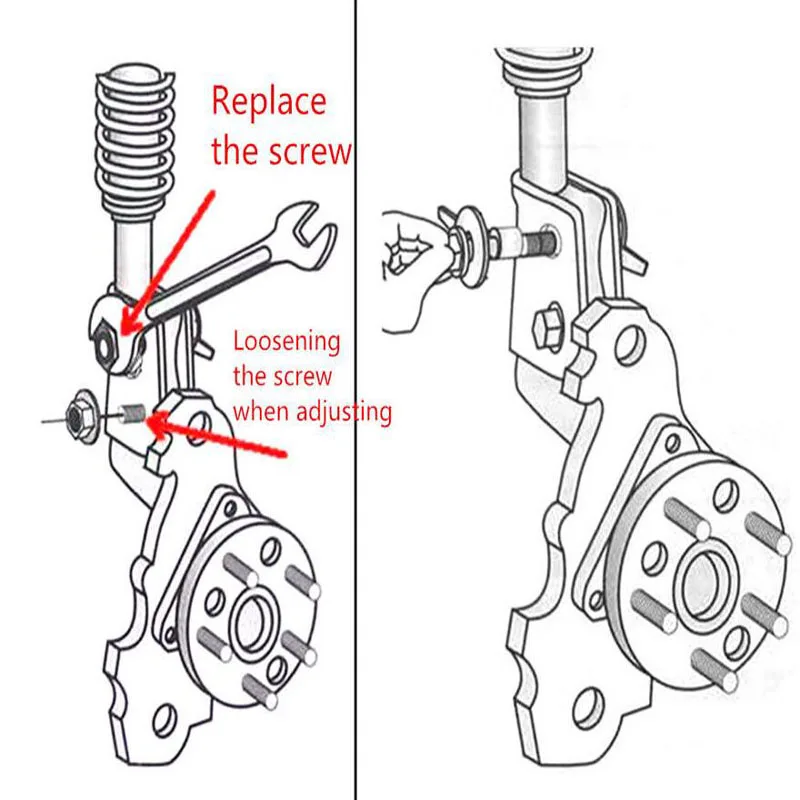 Replace the screw

Loosening the screw when adjusting