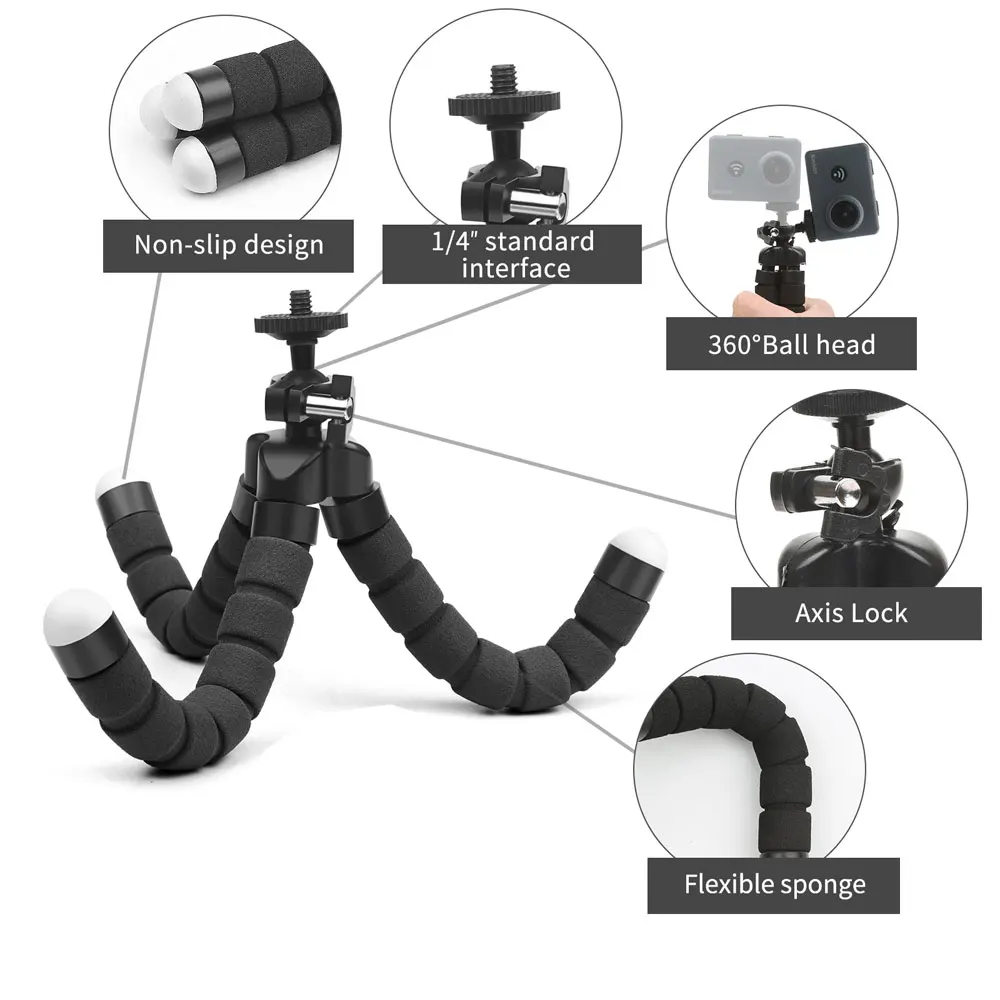 Non-slip design

1/4" standard interface

360°Ball head

Axis Lock

Flexible sponge