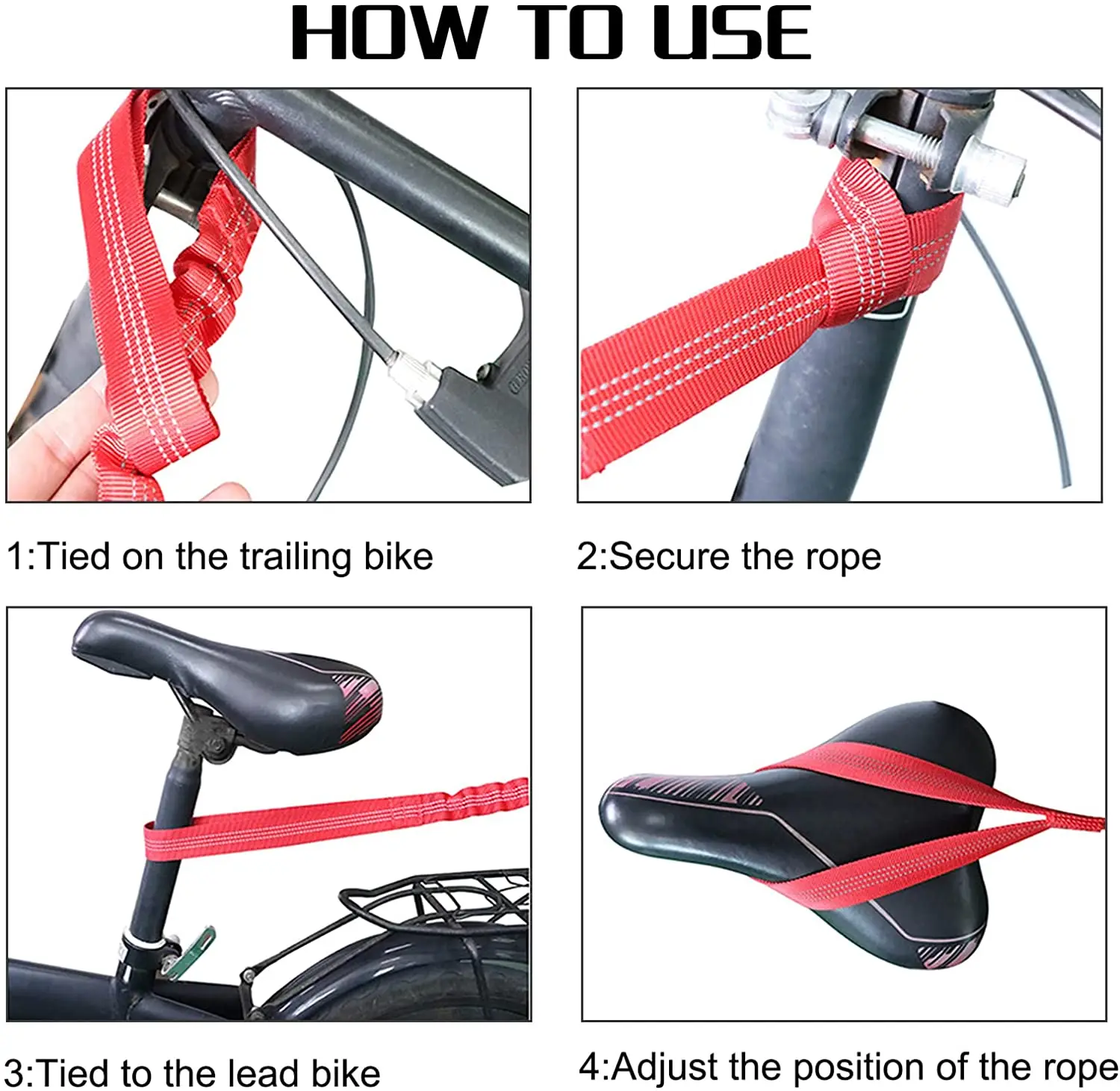 HOW TO USE

1:Tied on the trailing bike

2:Secure the rope

3:Tied to the lead bike

4:Adjust the position of the rope