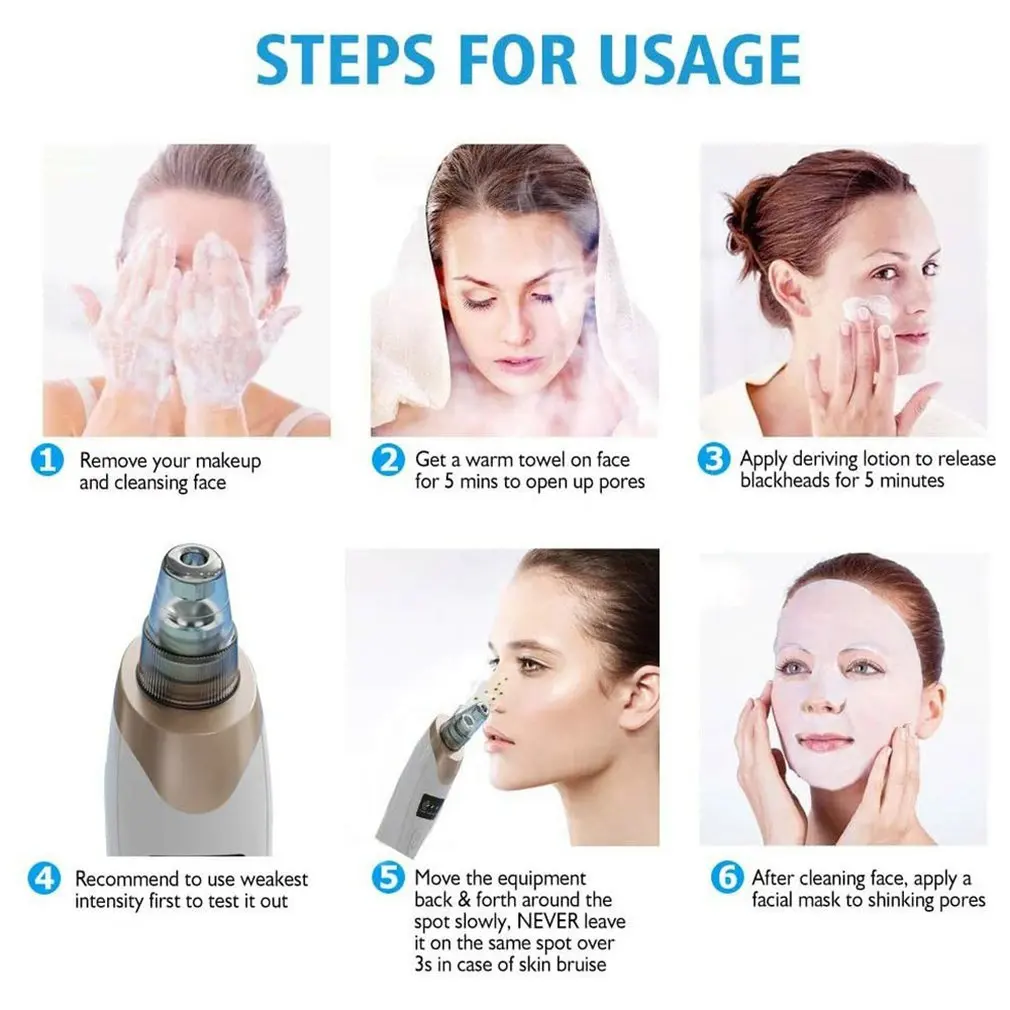 STEPS FOR USAGE

1 Remove your makeup and cleansing face

2 Get a warm towel on face for 5 mins to open up pores

3 Apply deriving lotion to release blackheads for 5 minutes

4 Recommend to use weakest intensity first to test it out

5 Move the equipment back & forth around the spot slowly, NEVER leave it on the same spot over 3s in case of skin bruise

6 After cleaning face, apply a facial mask to shinking pores