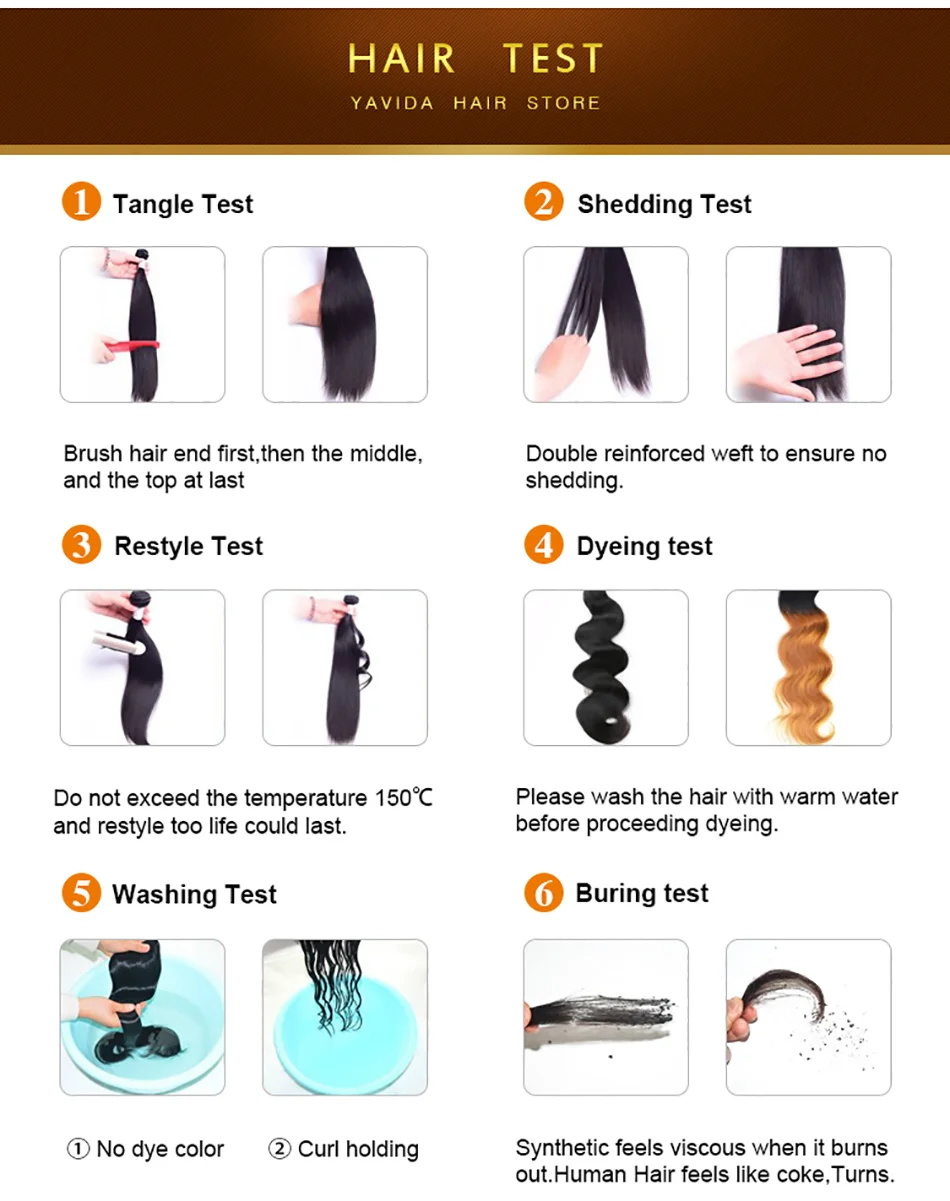 HAIR TEST
YAVIDA HAIR STORE

1 Tangle Test

Brush hair end first,then the middle, and the top at last

2 Shedding Test

Double reinforced weft to ensure no shedding.

3 Restyle Test

Do not exceed the temperature 150℃ and restyle too life could last.

4 Dyeing test

Please wash the hair with warm water before proceeding dyeing.

5 Washing Test

① No dye color ② Curl holding

6 Buring test

Synthetic feels viscous when it burns out.Human Hair feels like coke,Turns.