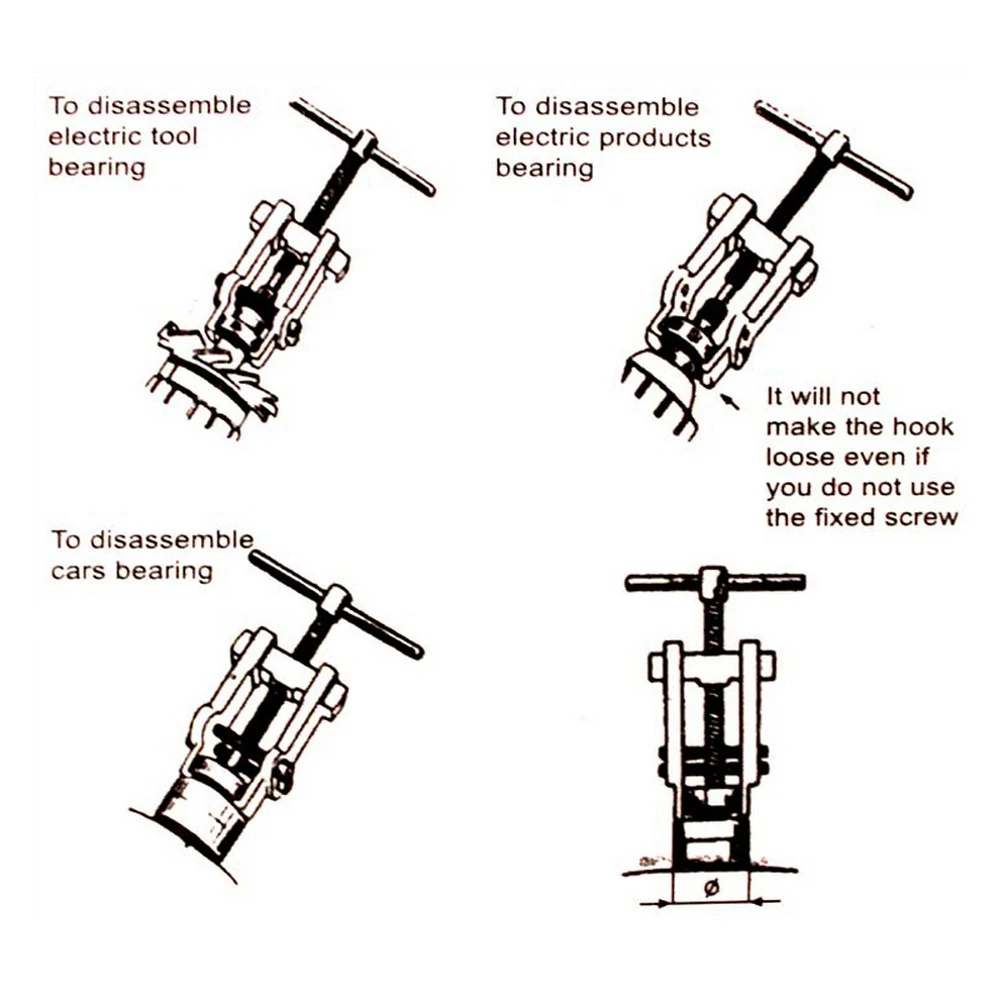 To disassemble electric tool bearing

To disassemble electric products bearing

It will not make the hook loose even if you do not use the fixed screw

To disassemble cars bearing

ø