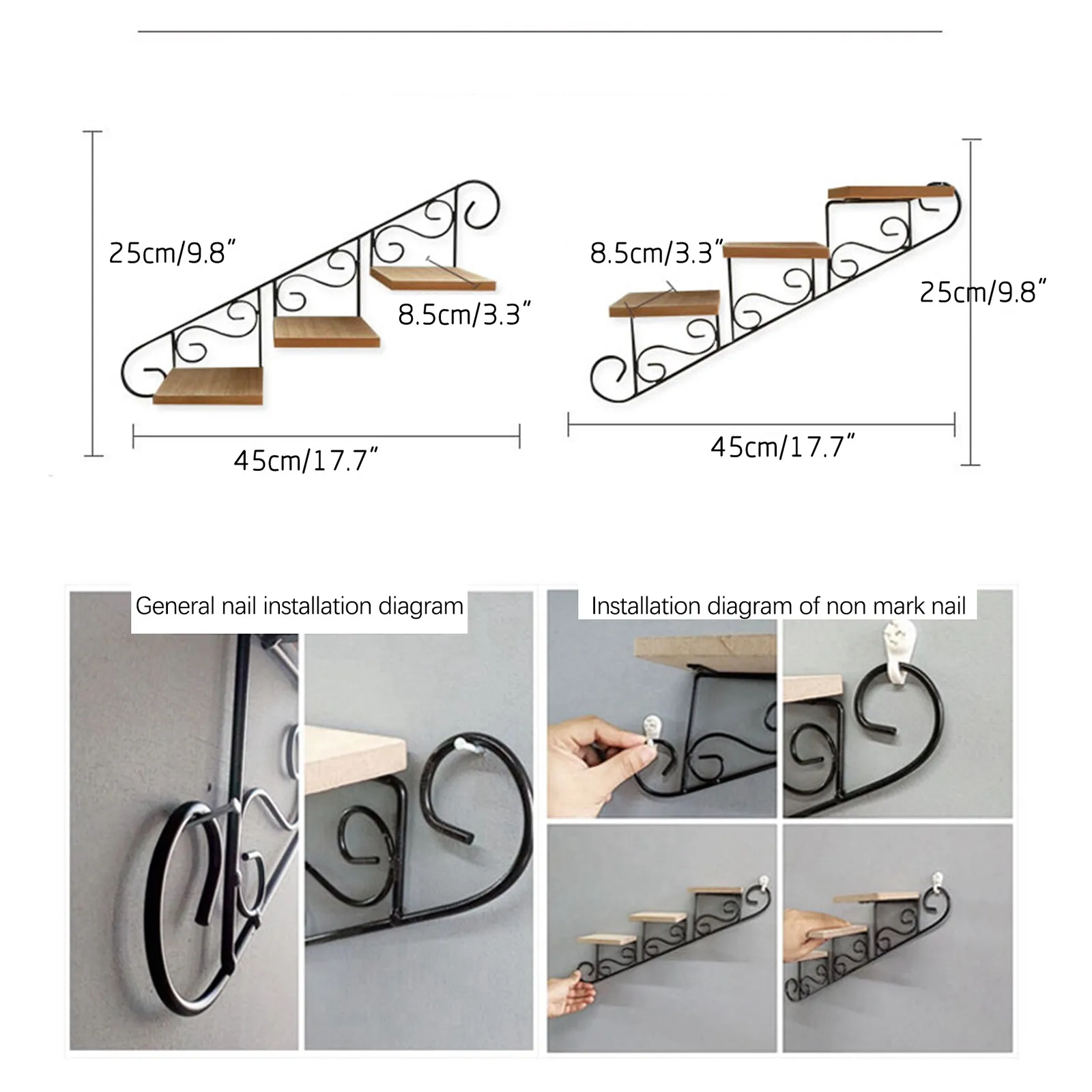 25cm/9.8″

8.5cm/3.3″

45cm/17.7″

8.5cm/3.3″

25cm/9.8″

45cm/17.7″

General nail installation diagram

Installation diagram of non mark nail