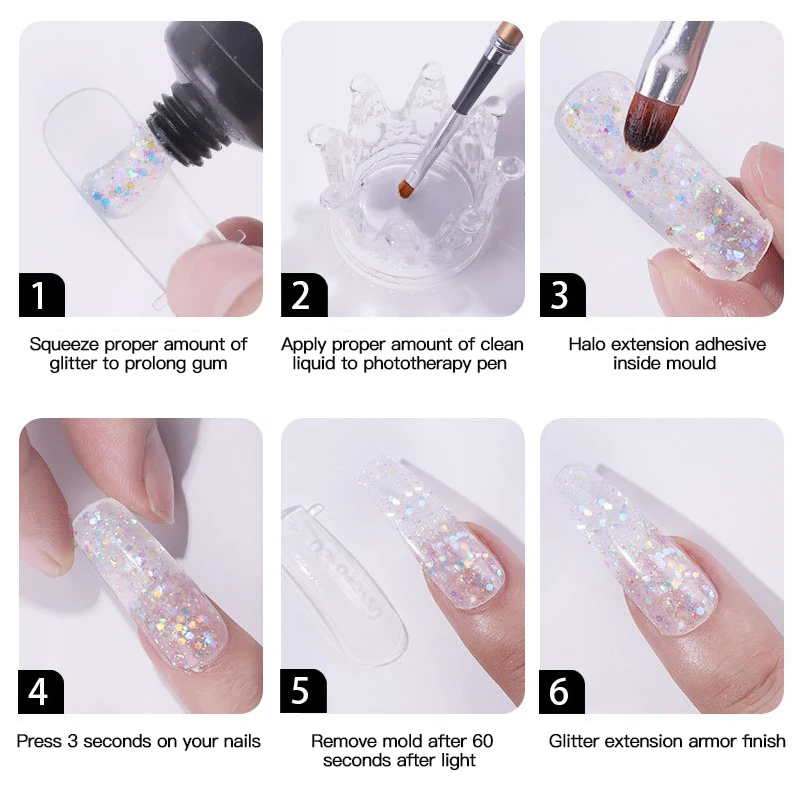 1

Squeeze proper amount of glitter to prolong gum

2

Apply proper amount of clean liquid to phototherapy pen

3

Halo extension adhesive inside mould

4

Press 3 seconds on your nails

5

Remove mold after 60 seconds after light

6

Glitter extension armor finish